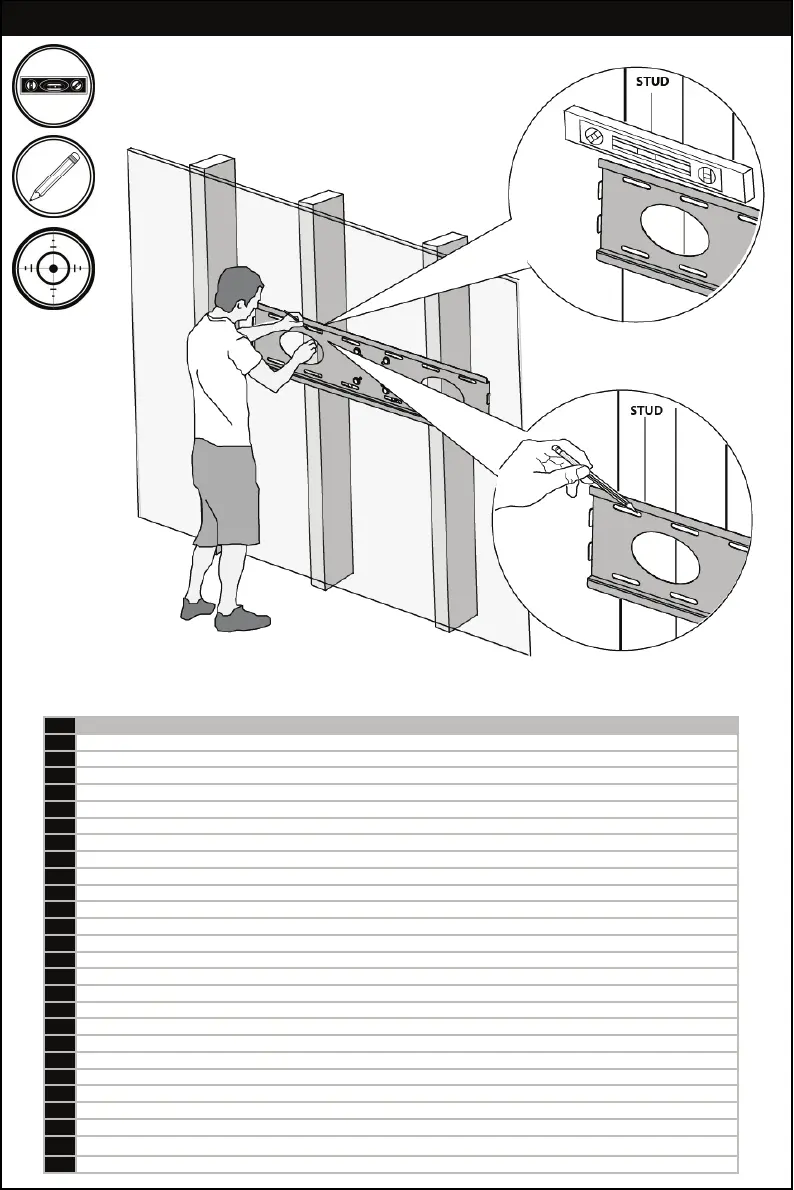 STUD

STUD