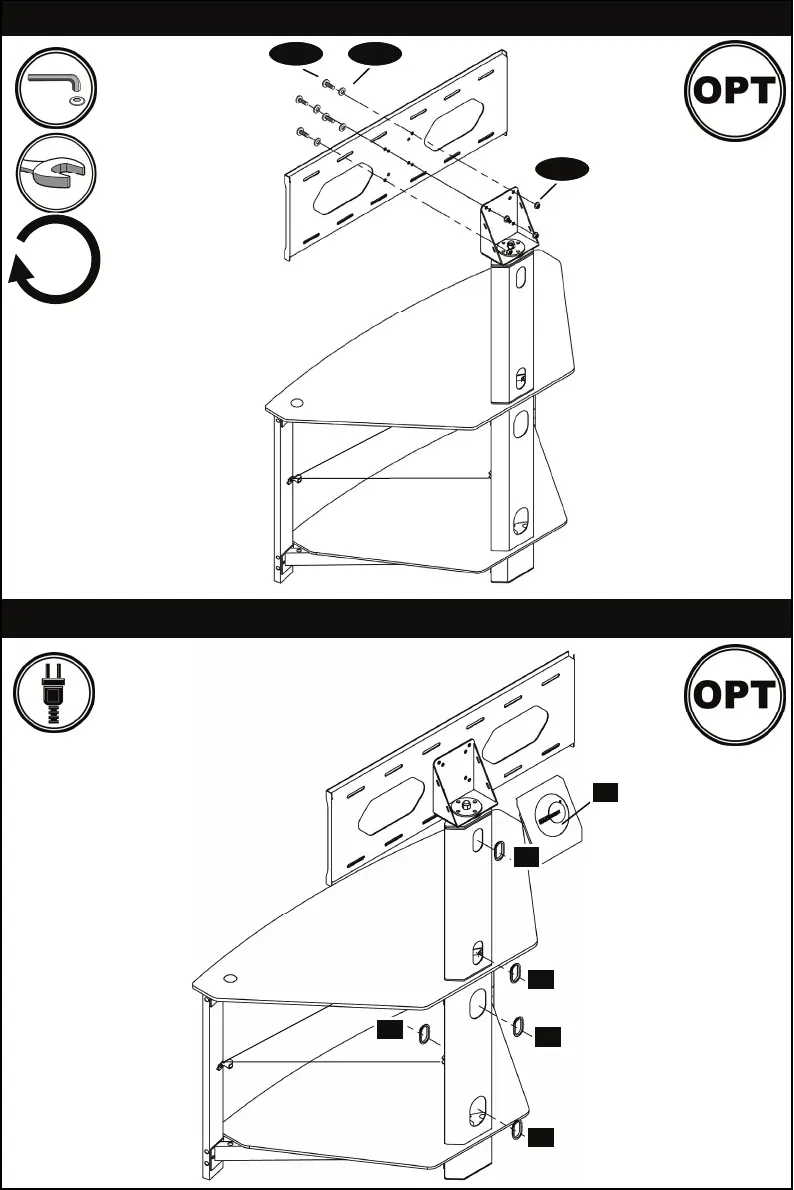 OPT

OPT