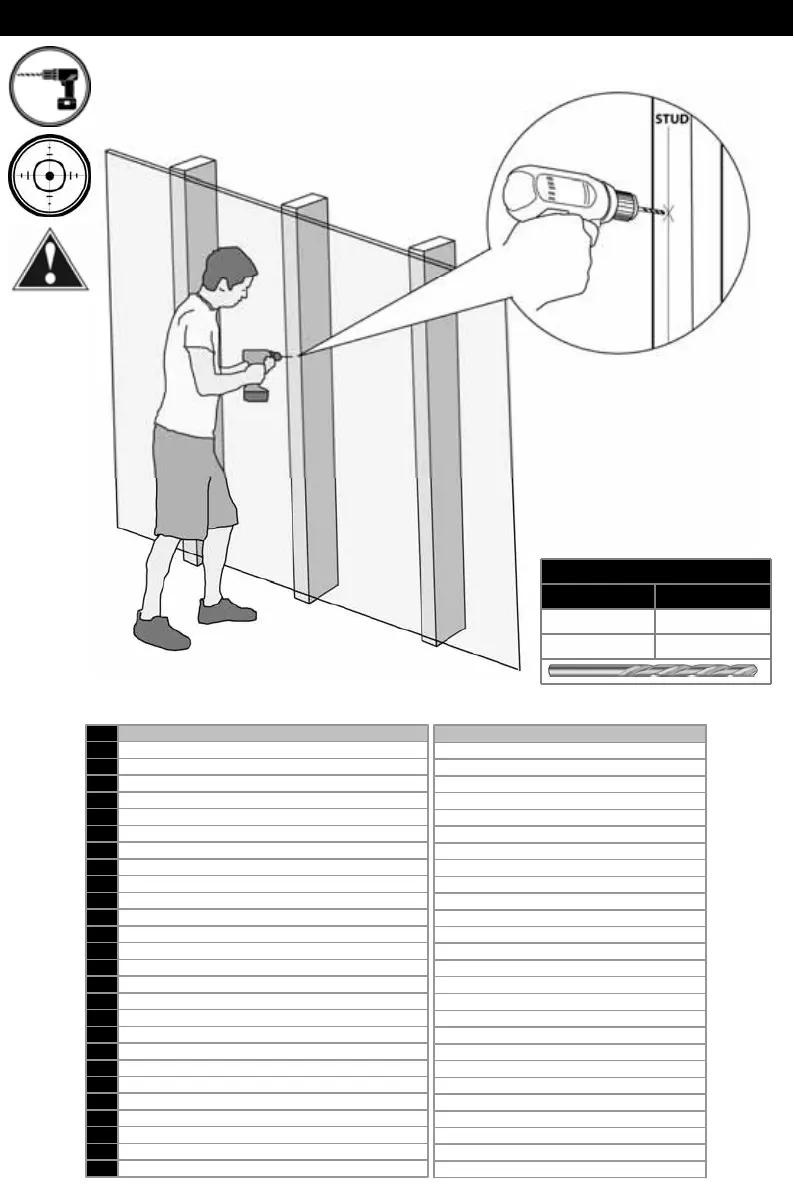 STUD