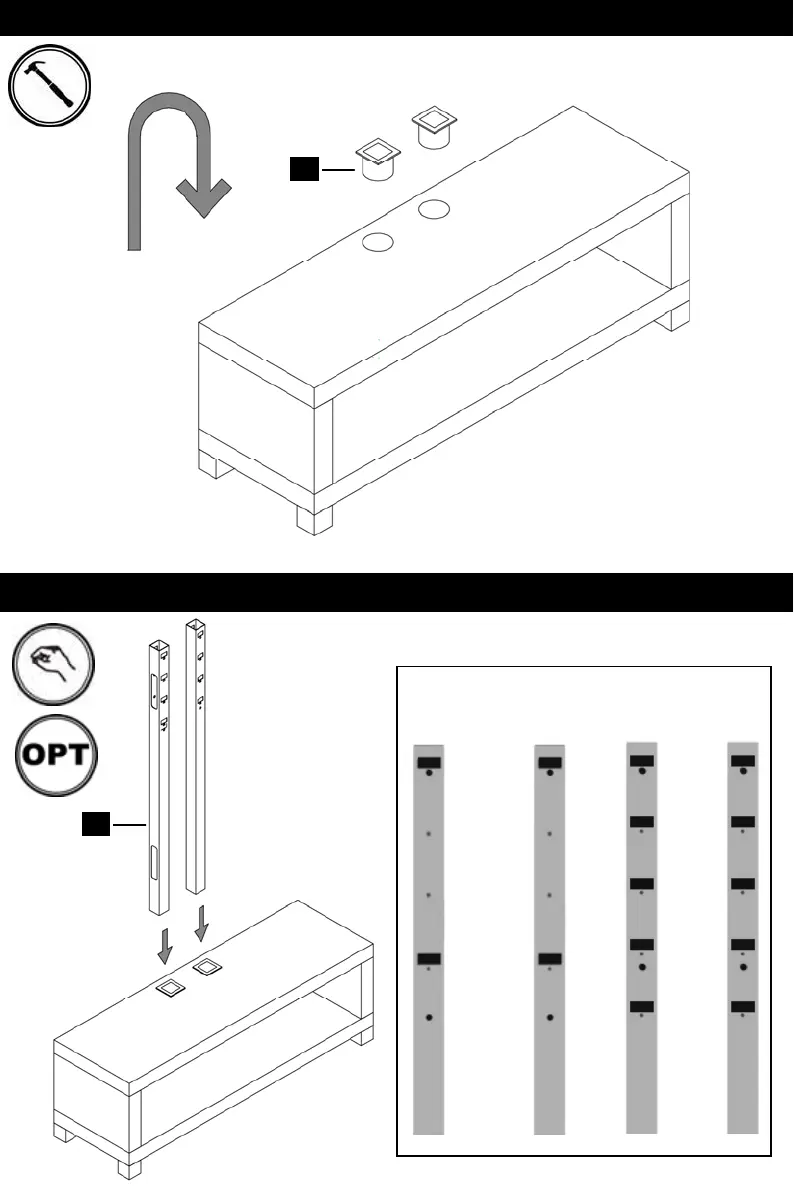 OPT