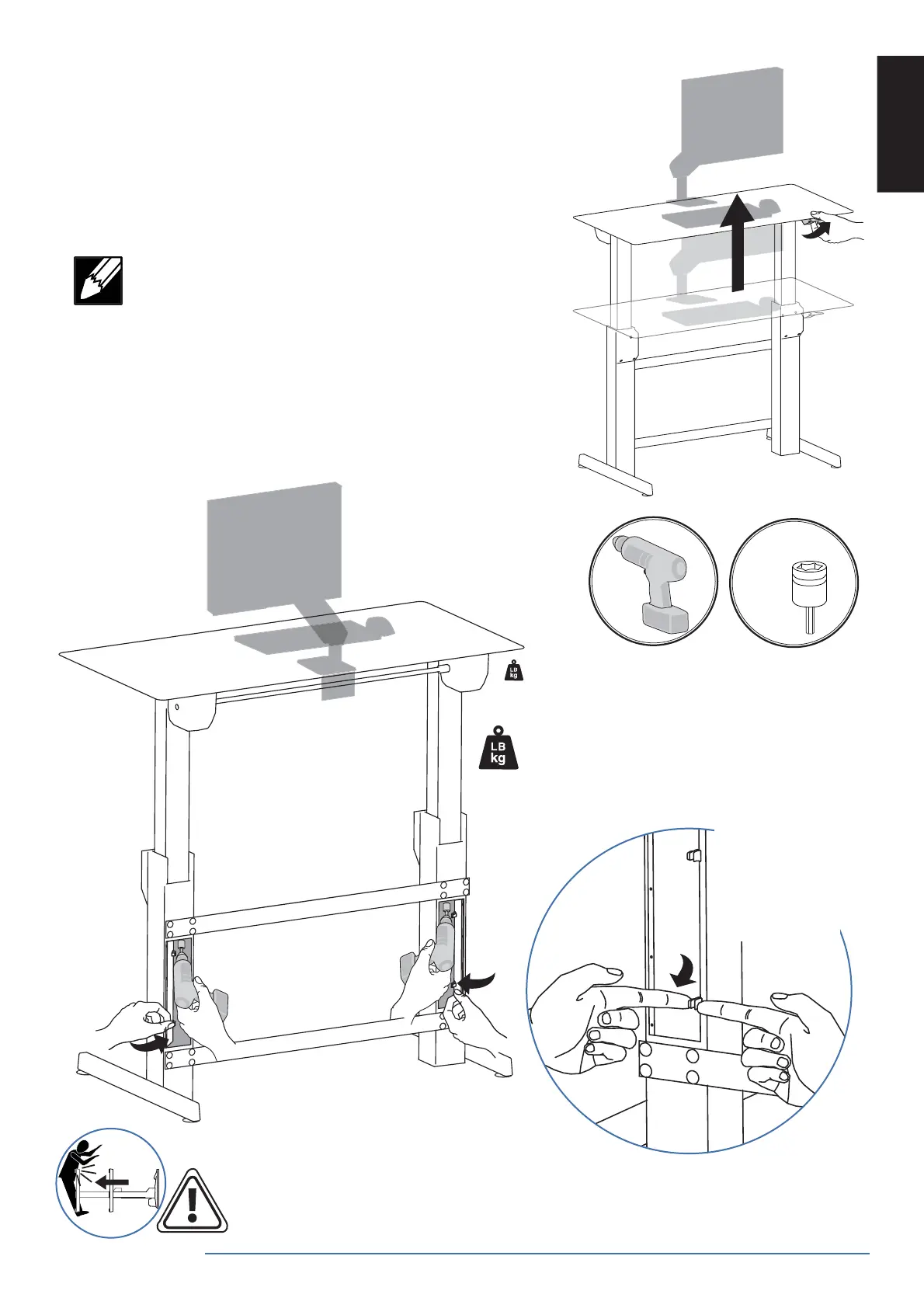 LB
kg

LB
kg