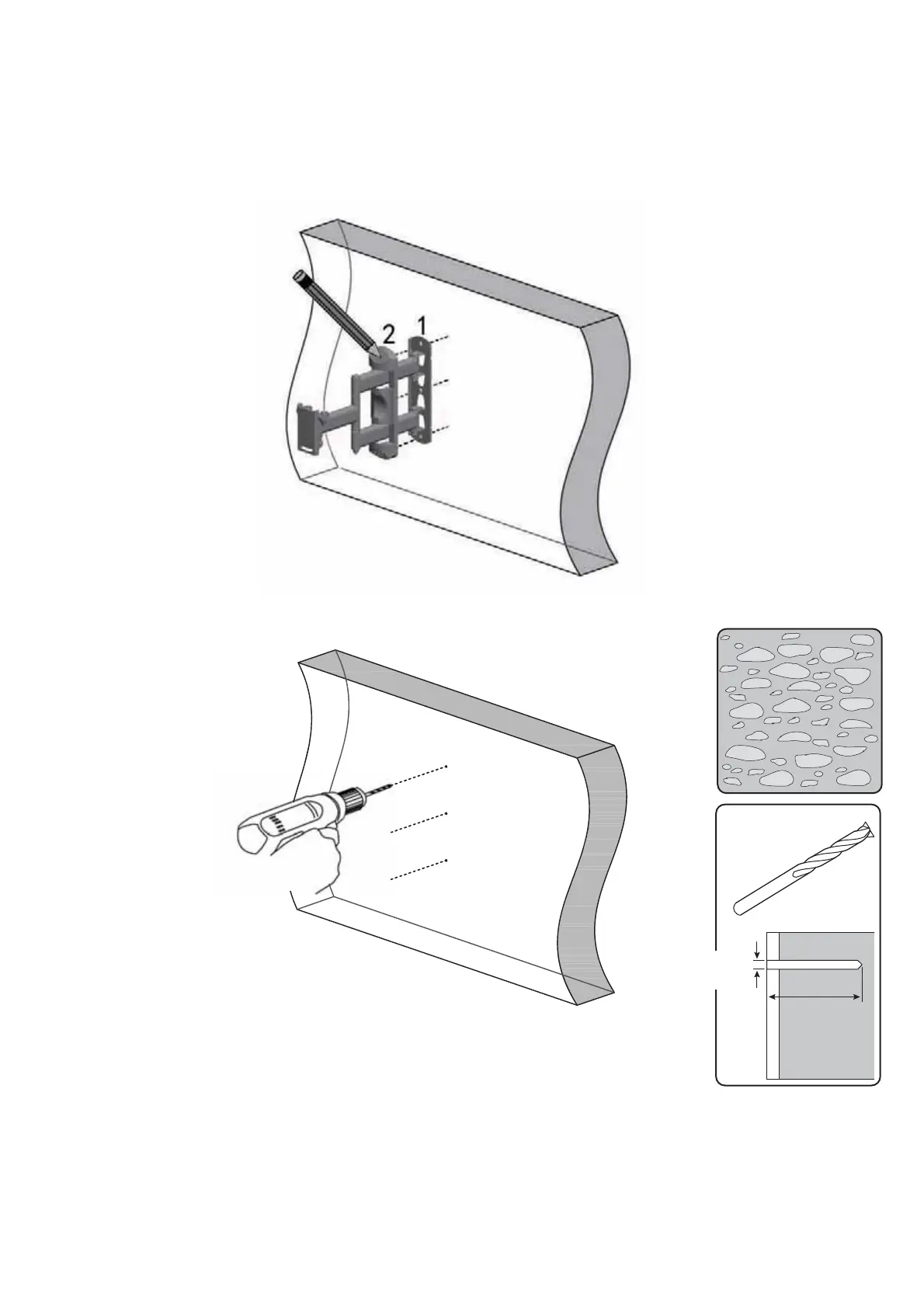 2 1