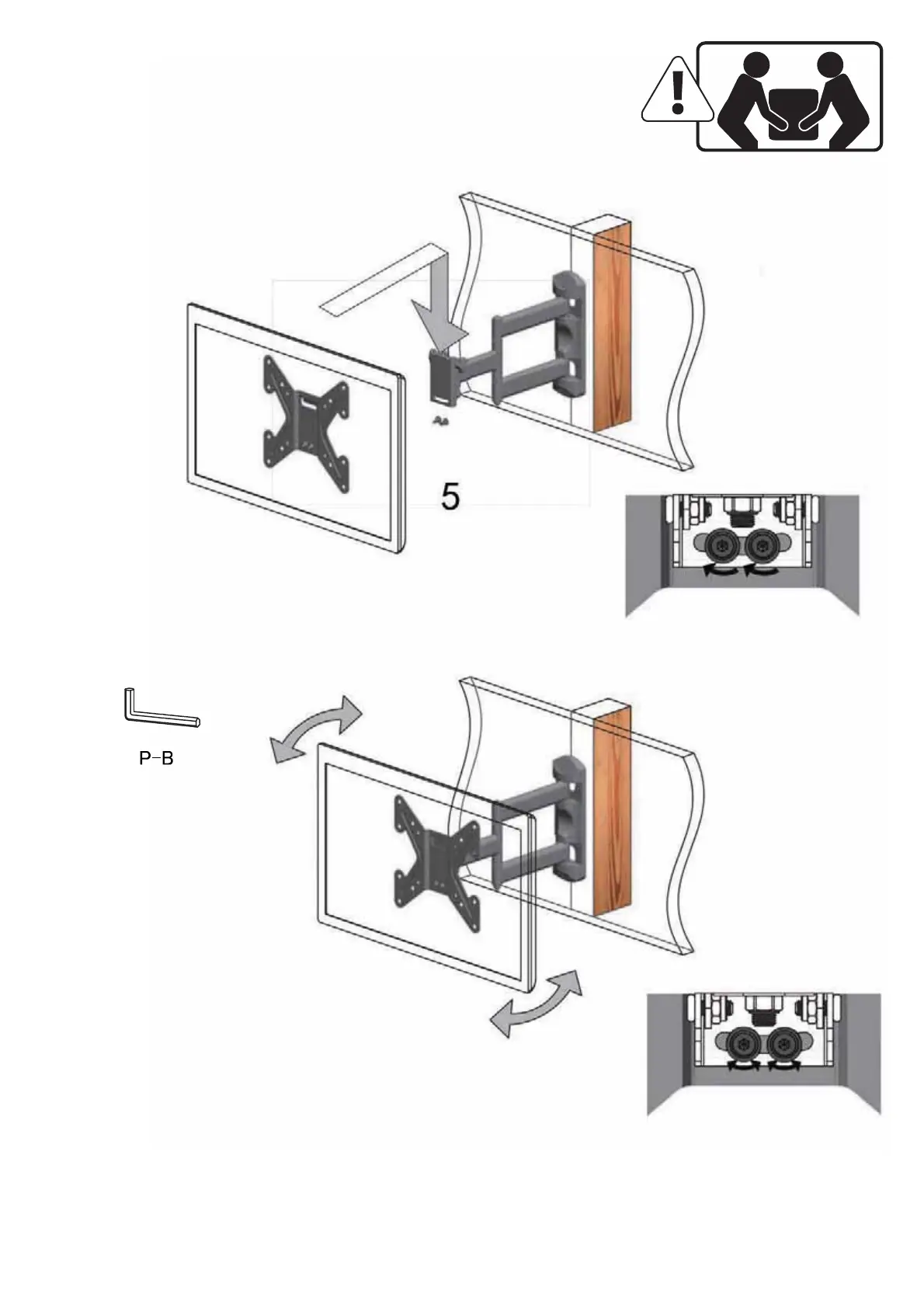 5

P-B