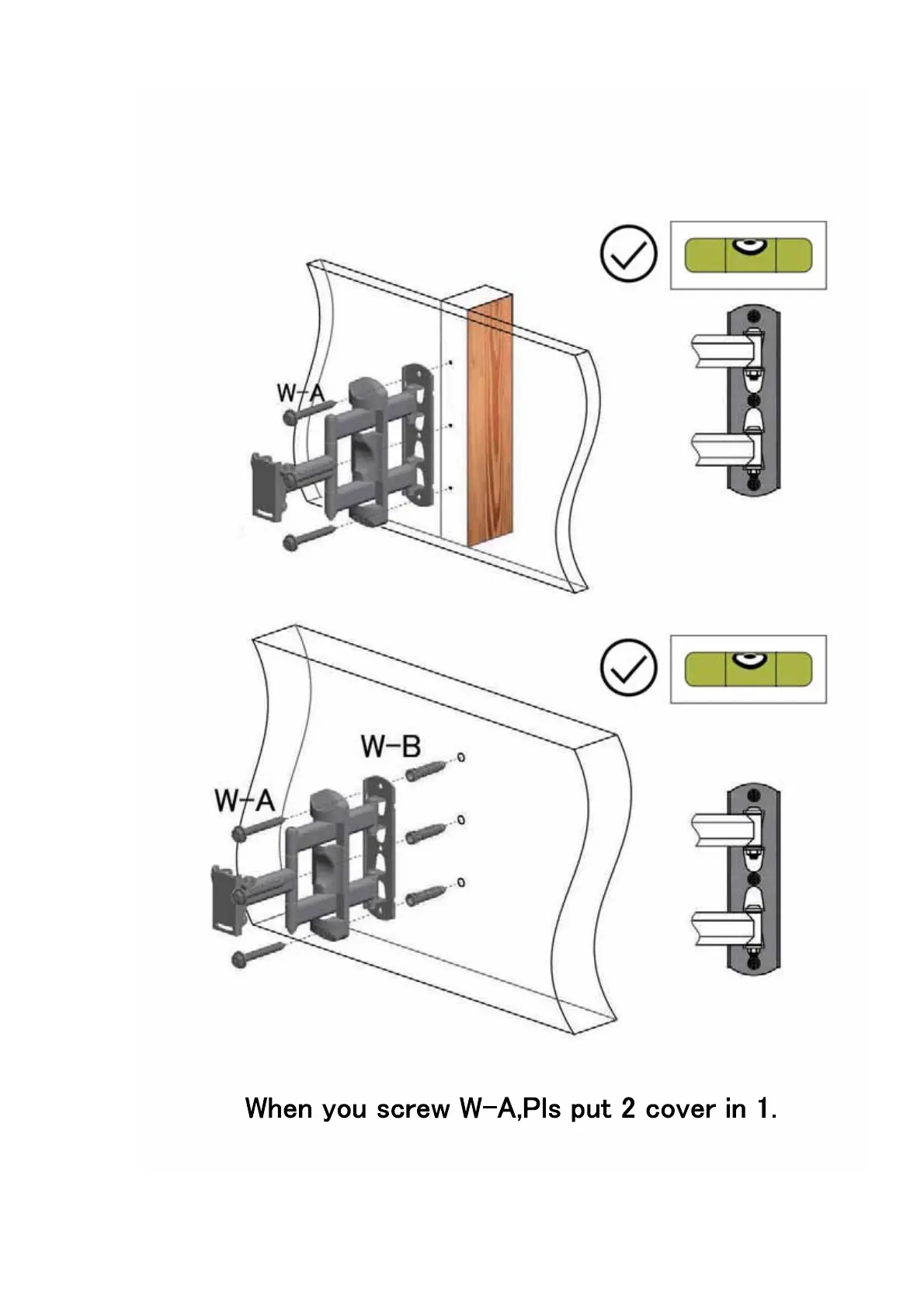 W-A

W-B

W-A

When you screw W-A,Pls put 2 cover in 1.