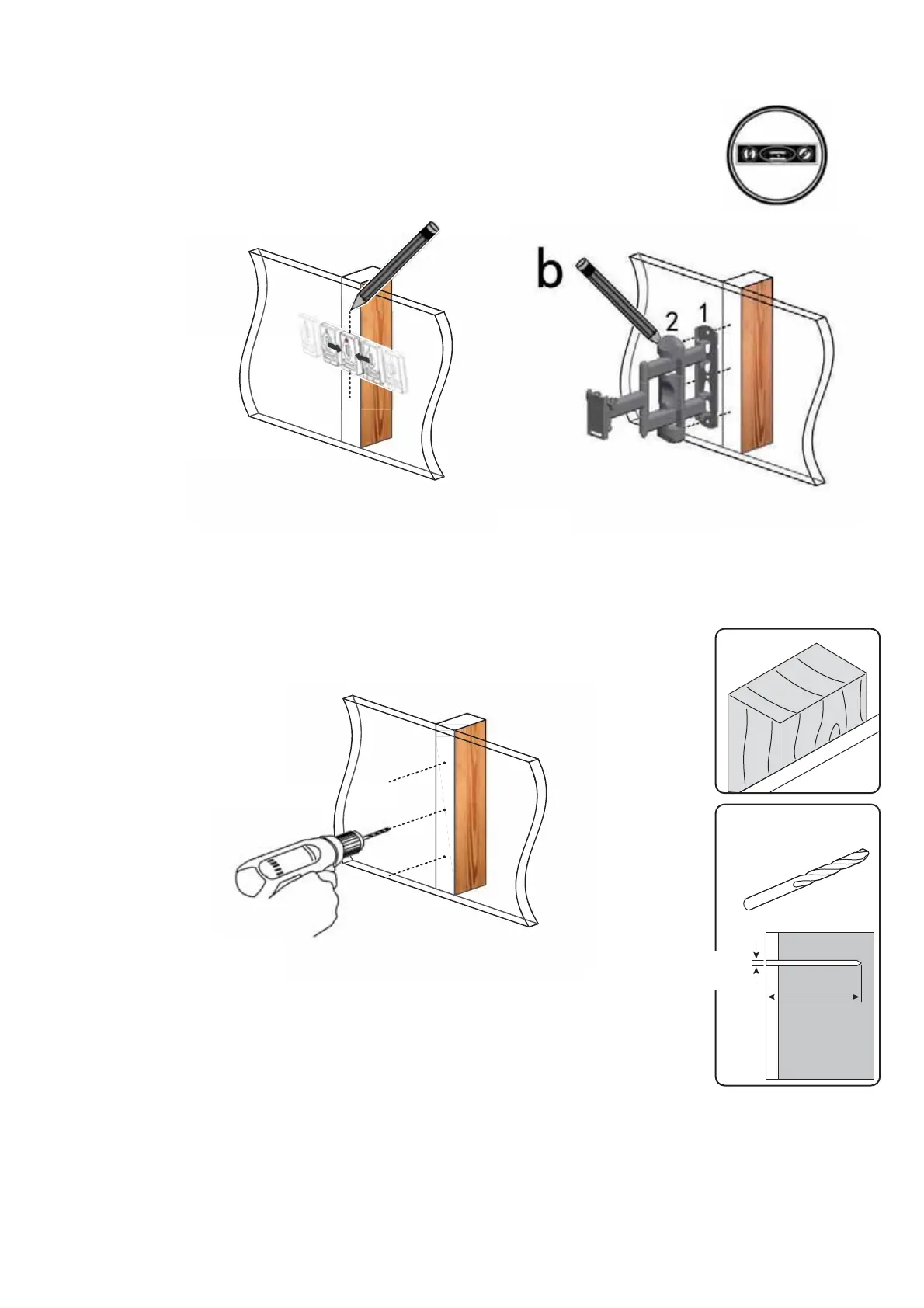 b

2

1