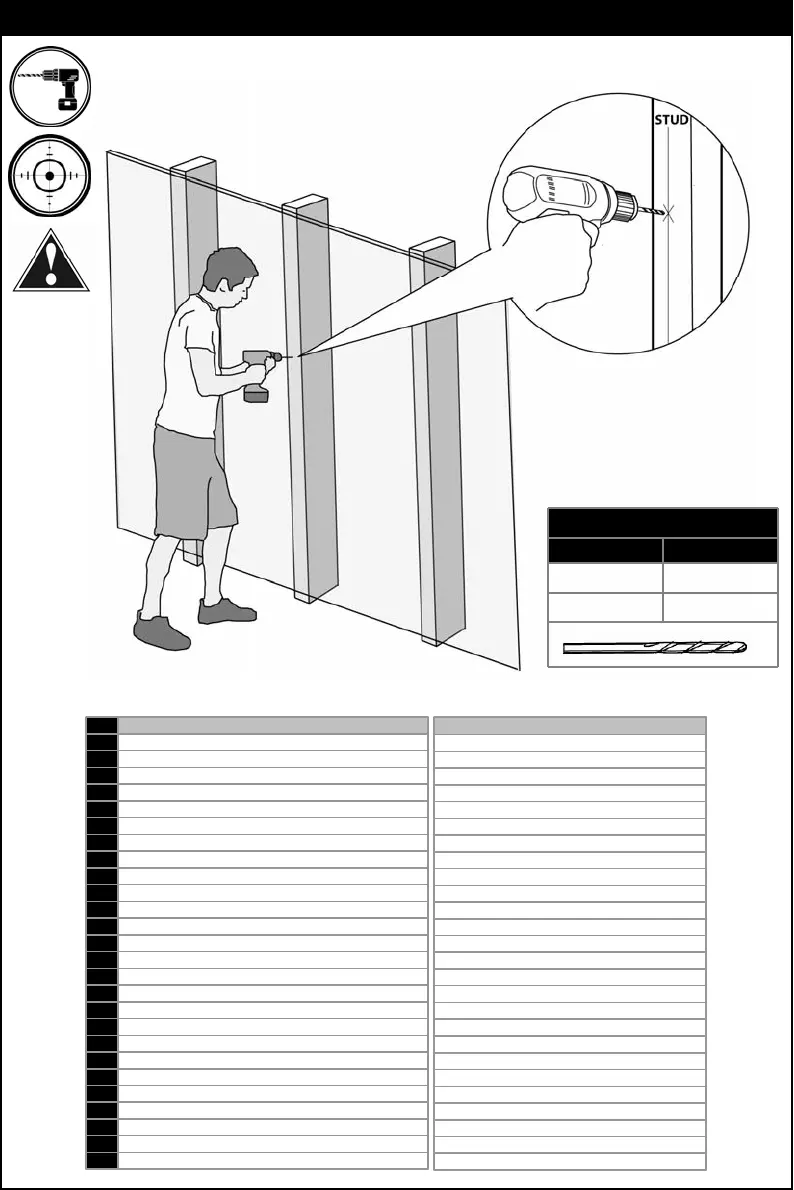 STUD