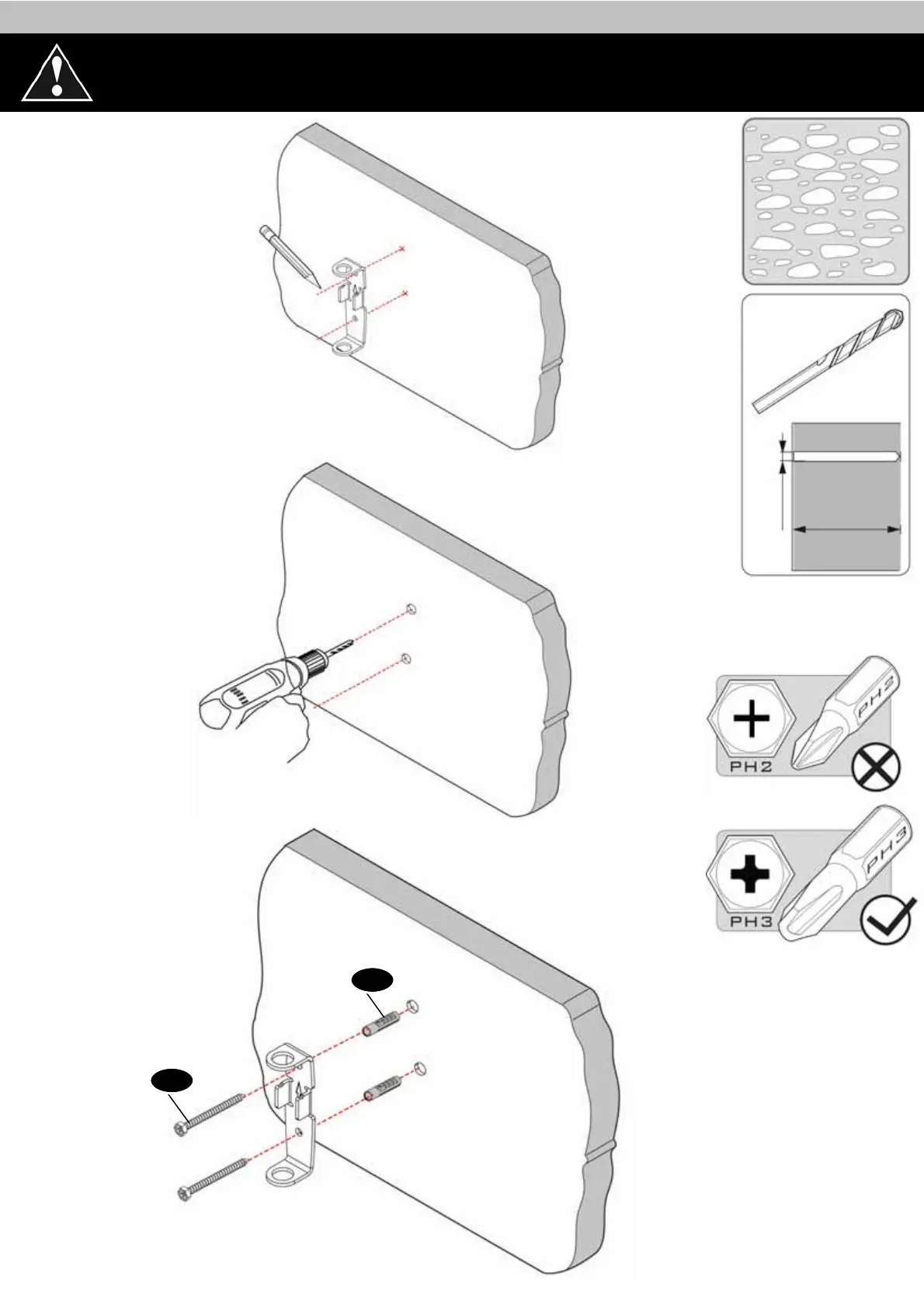 PH2
PH2
PH3
PH3