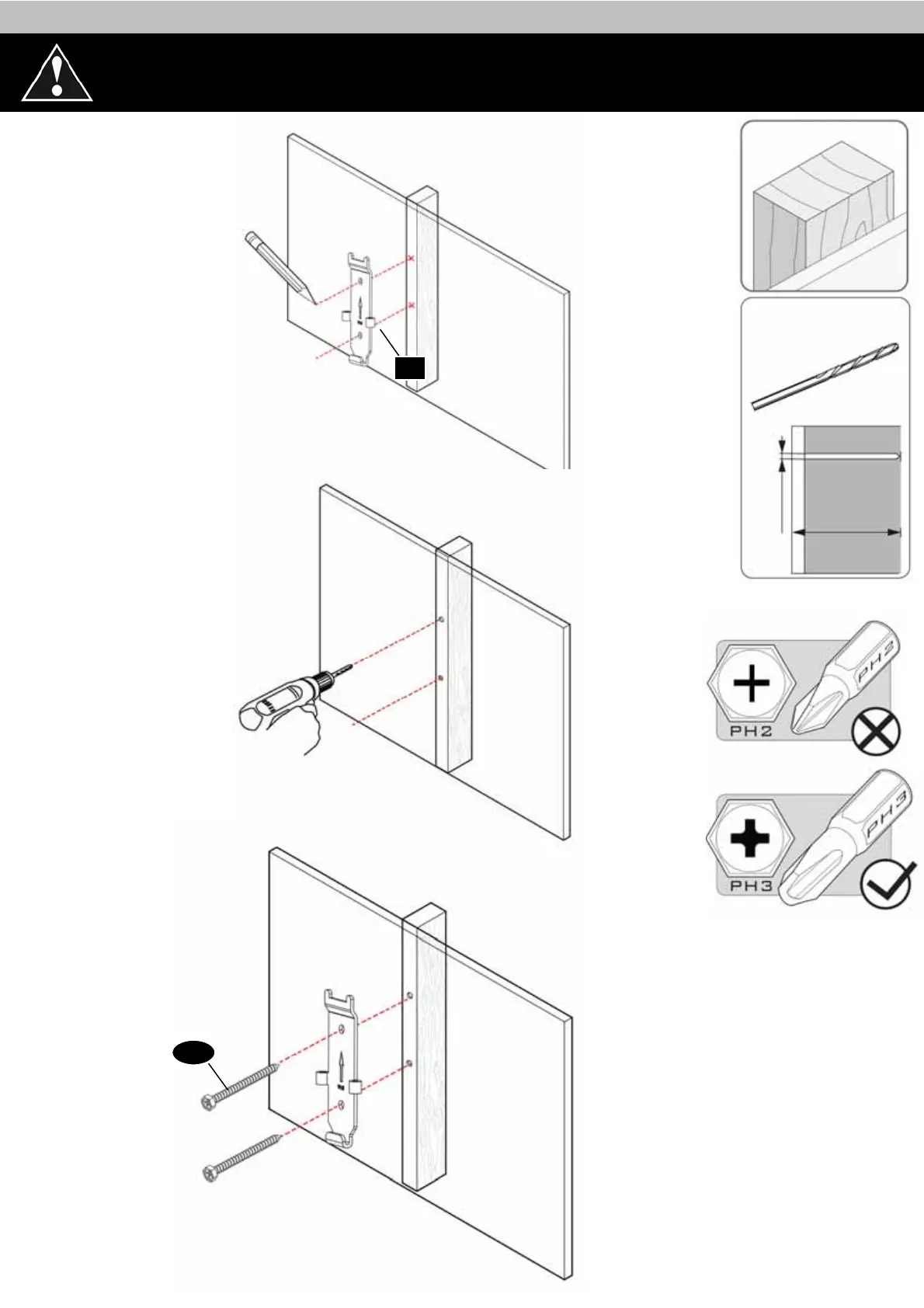 PH2

PH2

PH3

PH3