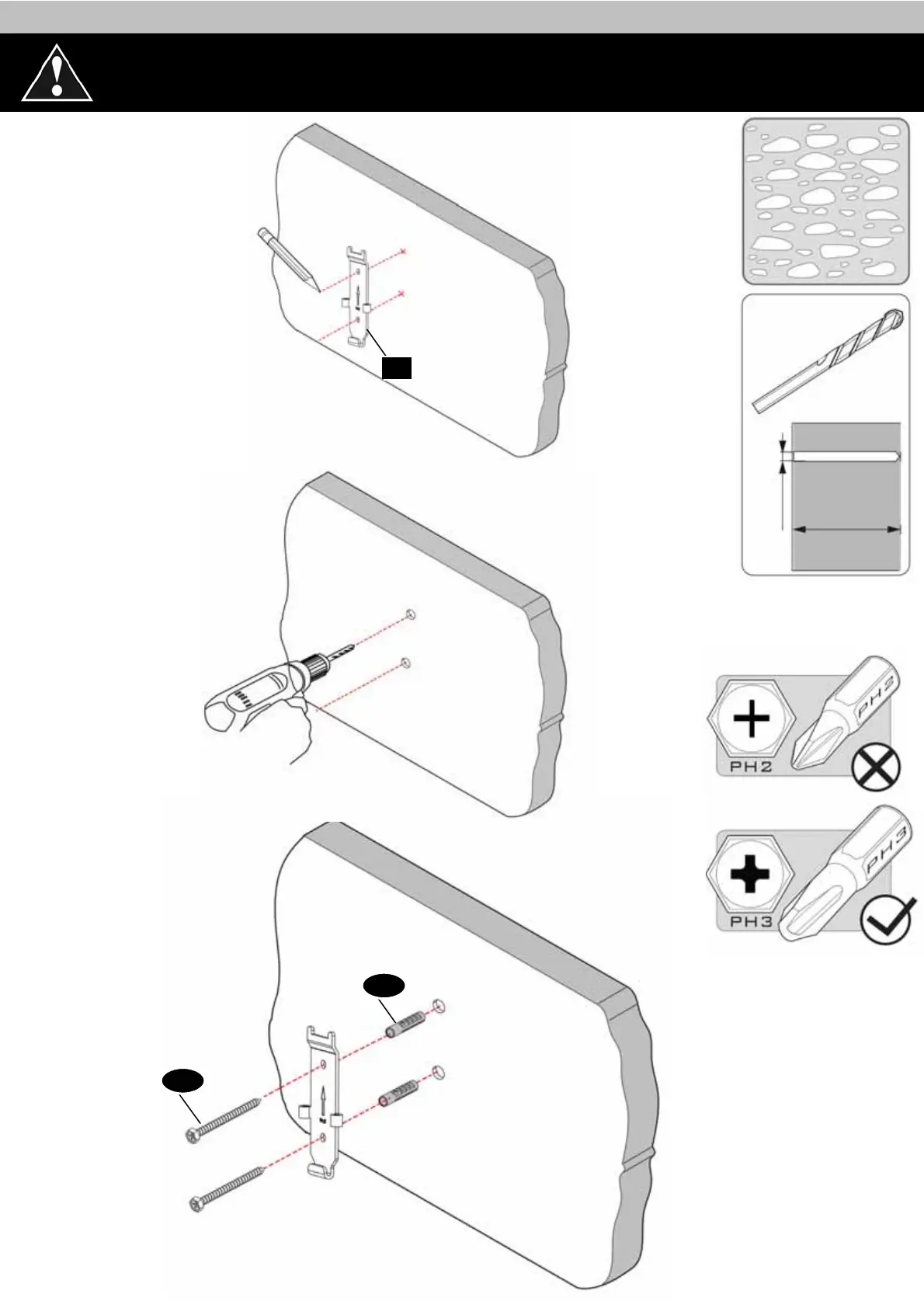 PH2

PH2

PH3

PH3