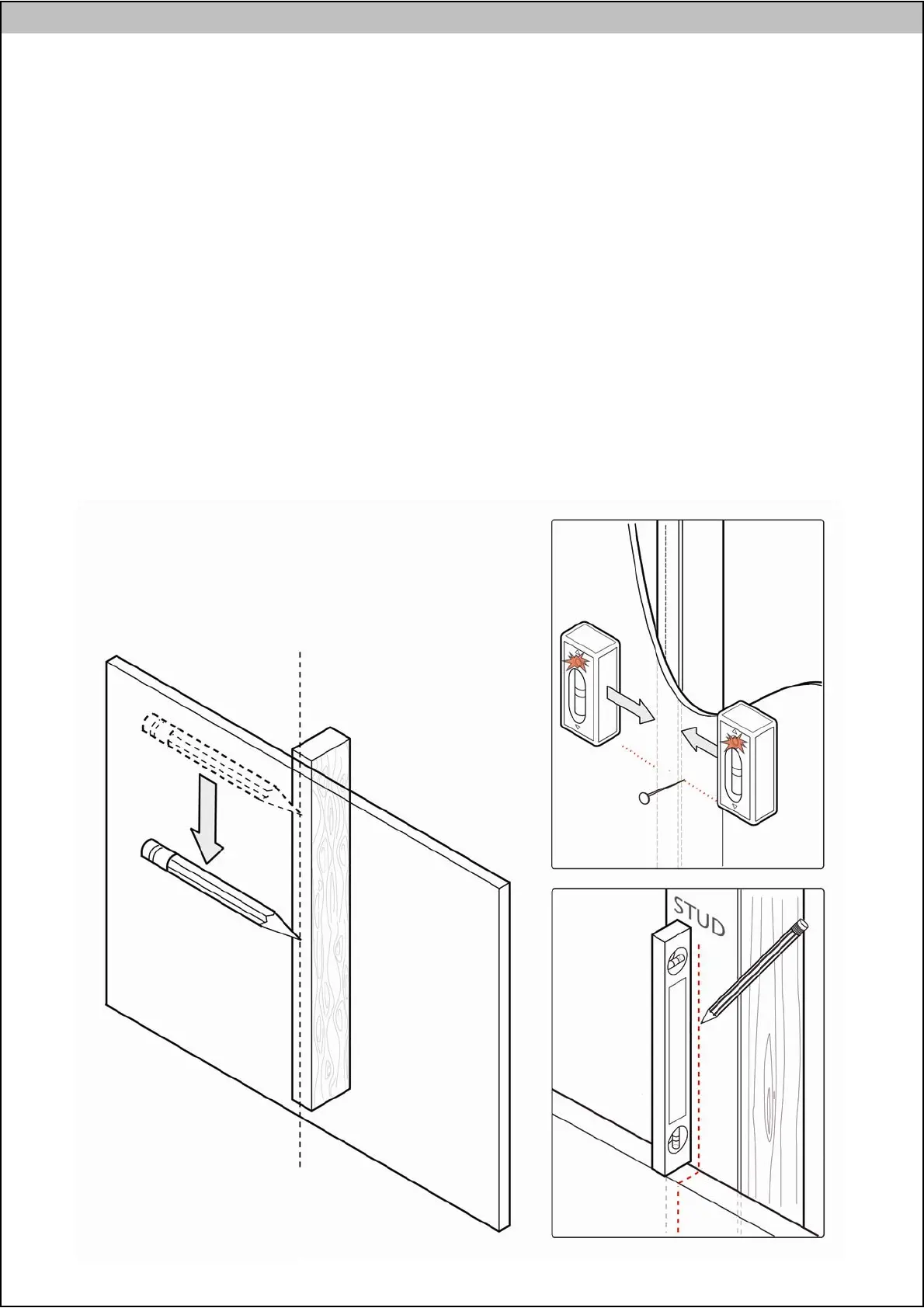 STUD