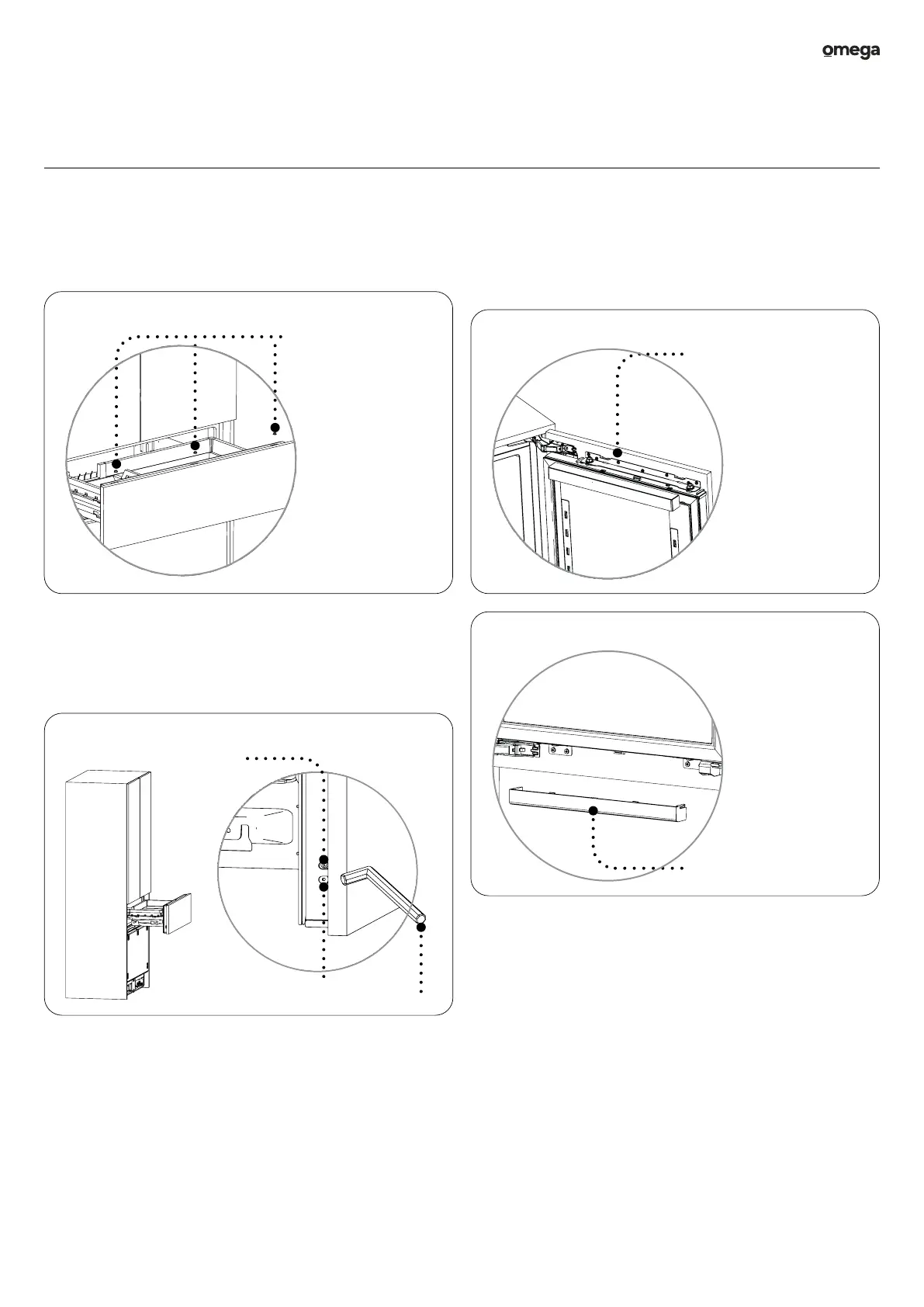 omega