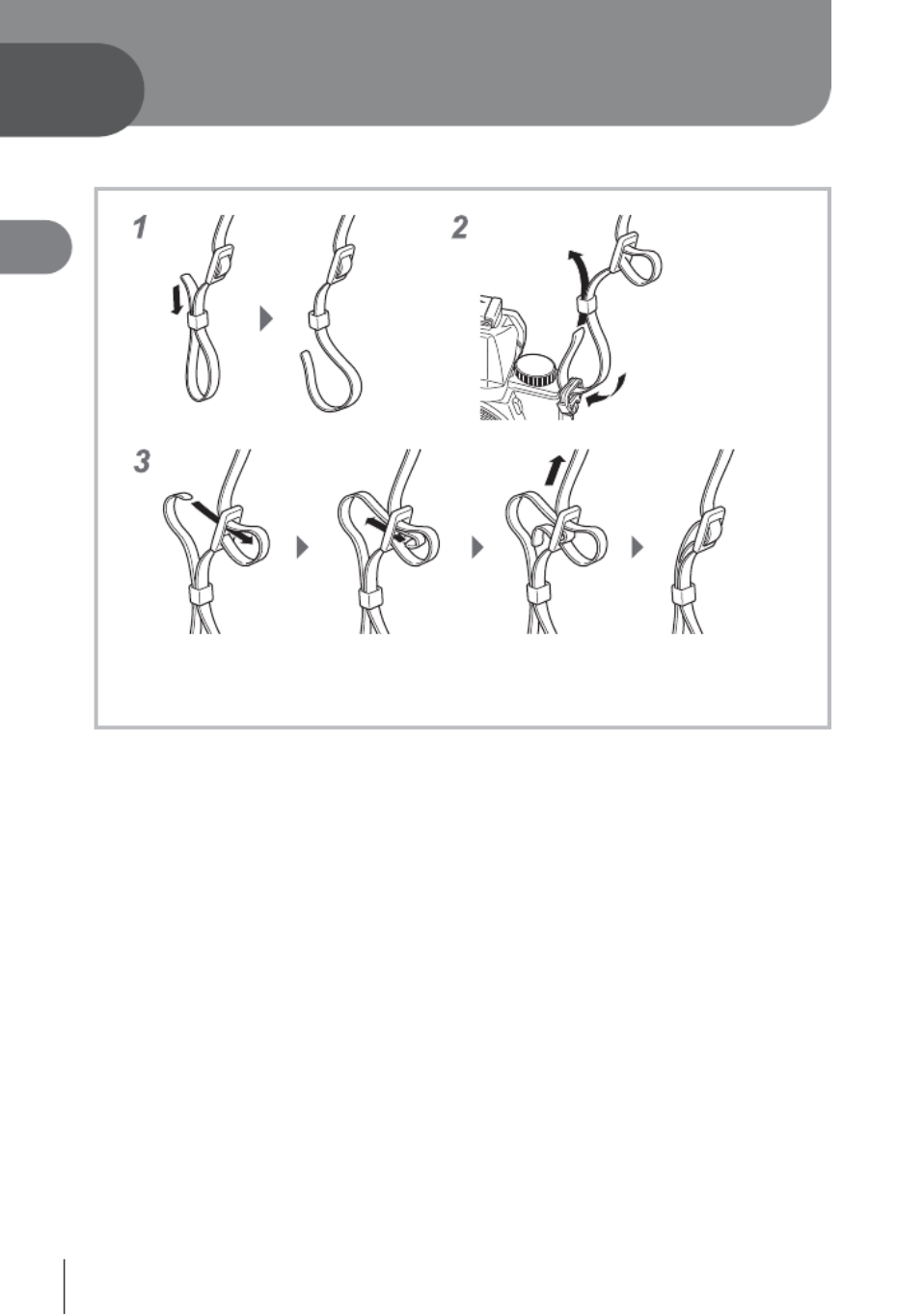 1

2

3