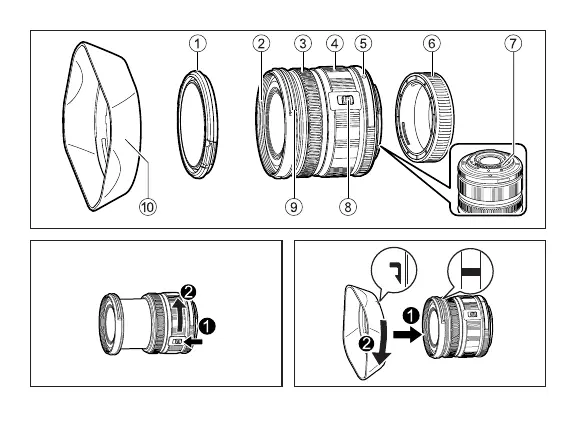 ① ② ③ ④ ⑤ ⑥ ⑦
⑩ ⑨ ⑧

❷
❶

❶
❷