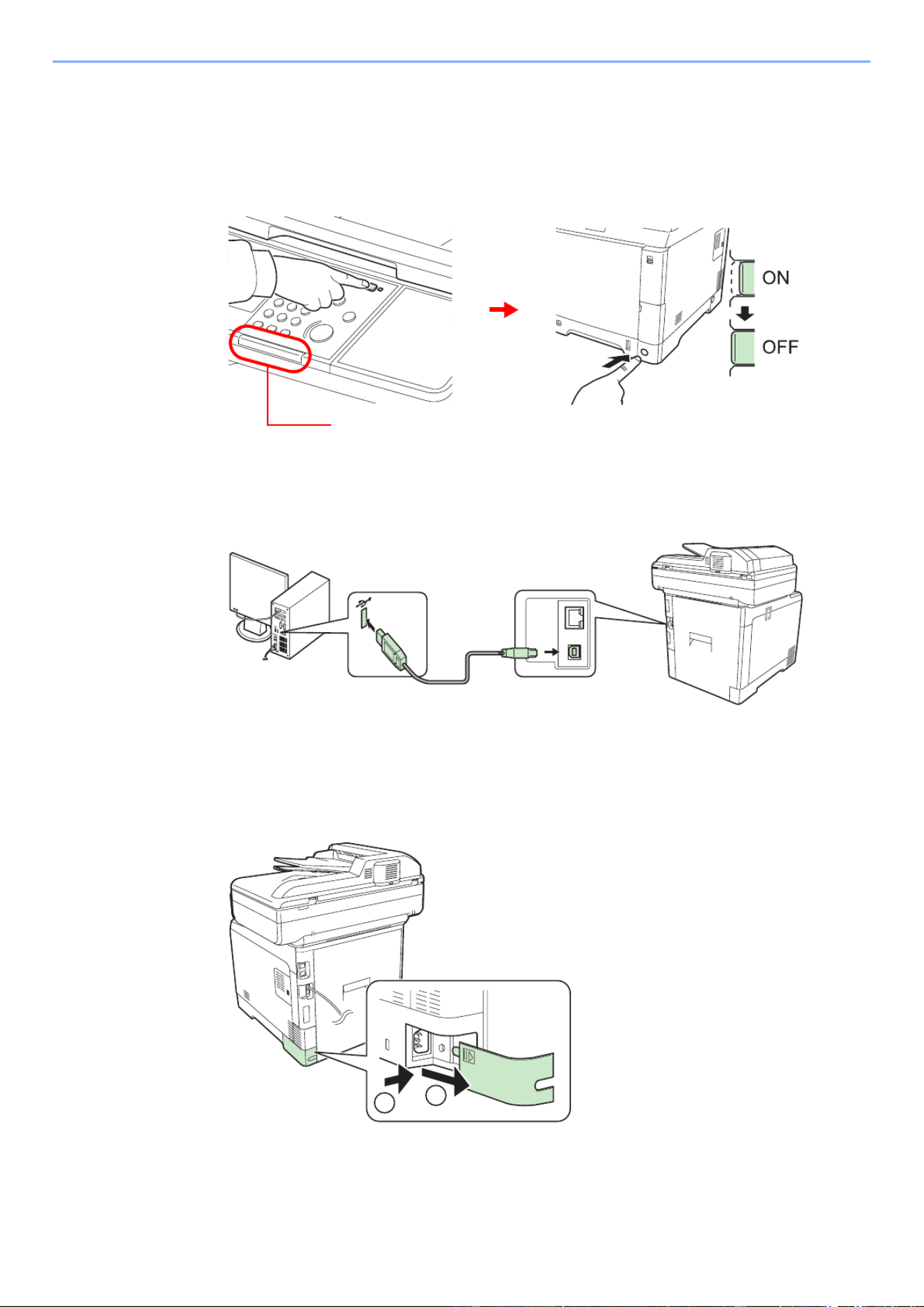 ON
OFF