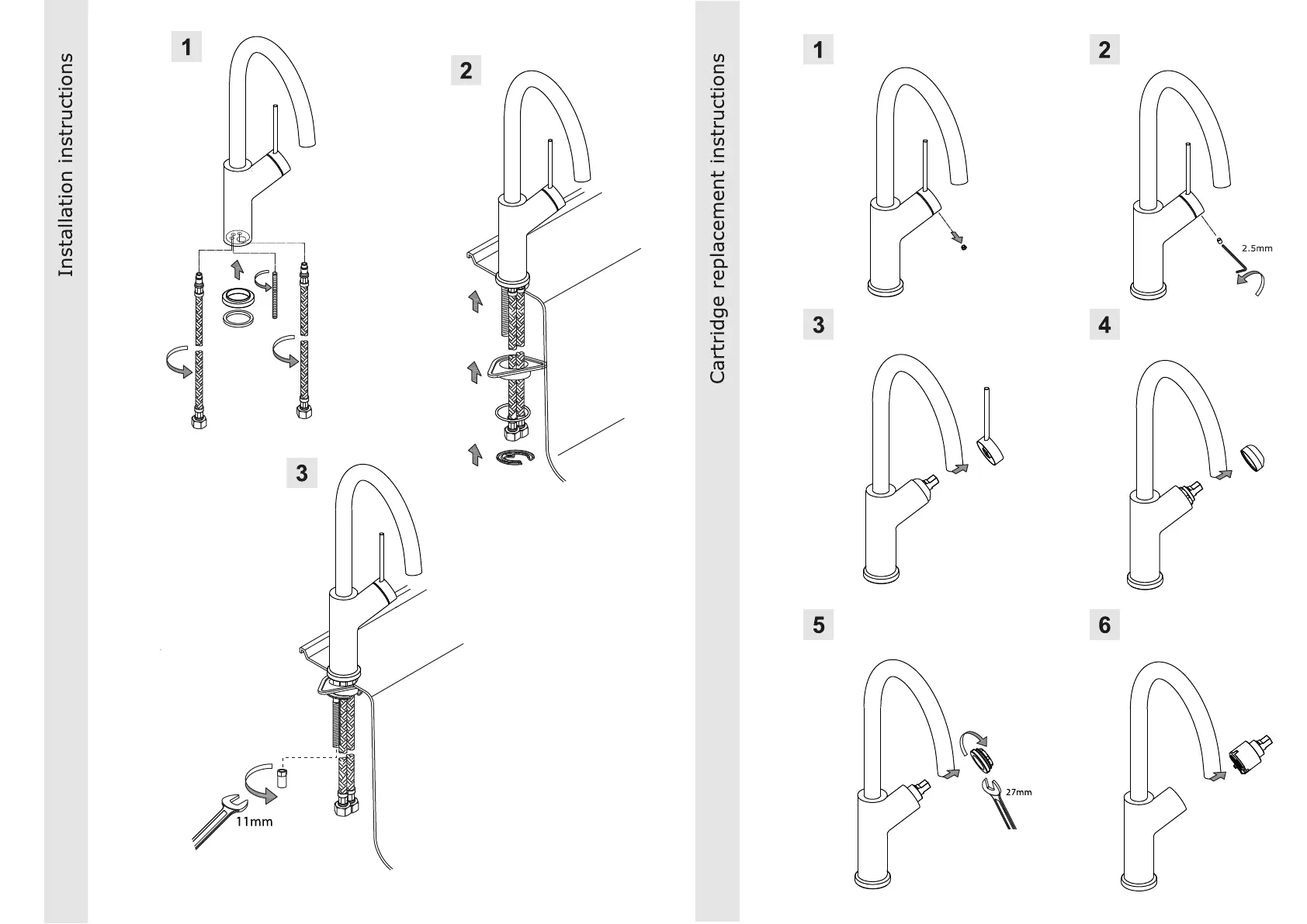 Installation instructions

1

2

3

11mm

Cartridge replacement instructions

1

2

2.5mm

3

4

5

27mm

6