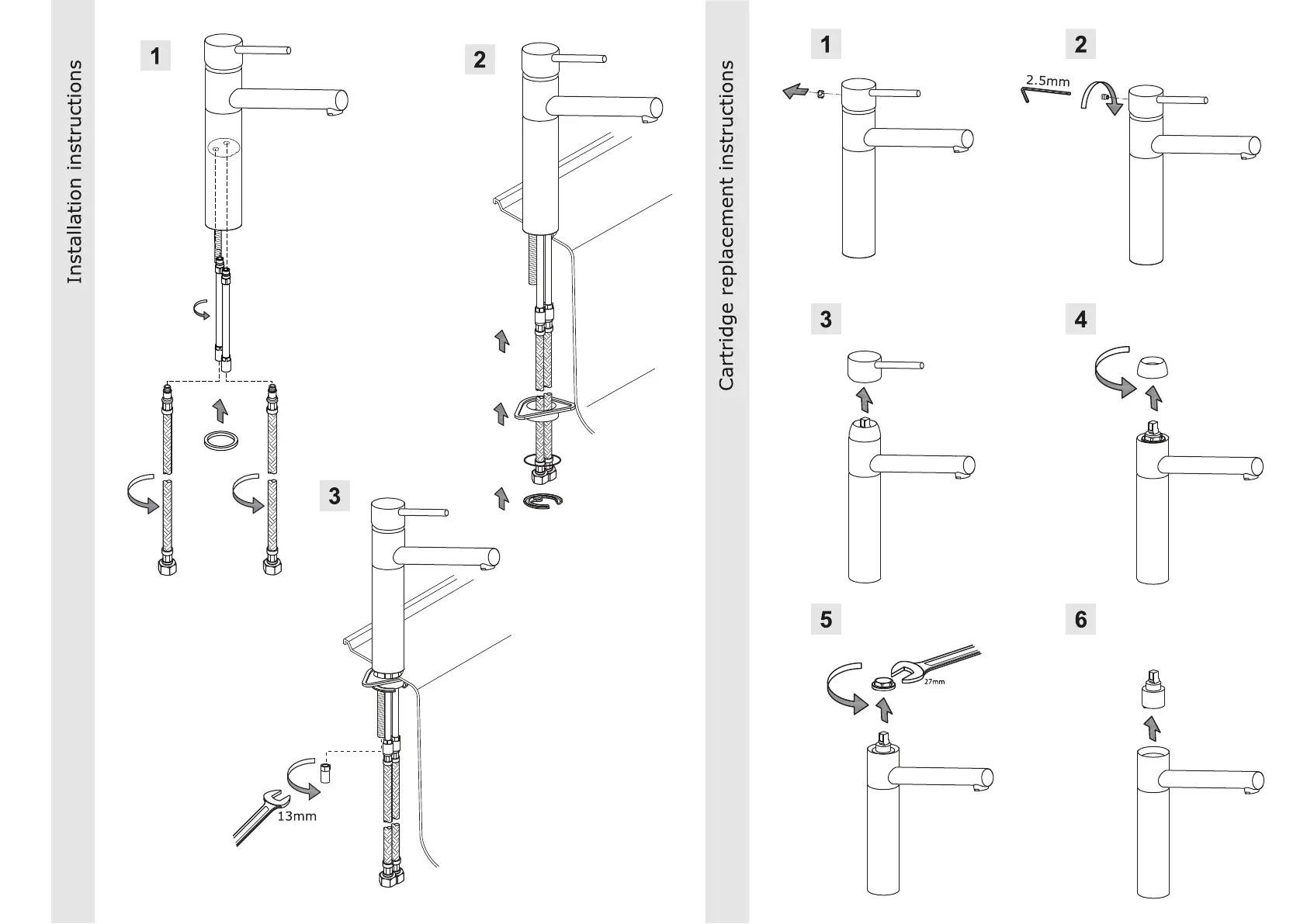 Installation instructions

1

2

3

13mm

Cartridge replacement instructions

1

2

2.5mm

3

4

5

27mm

6