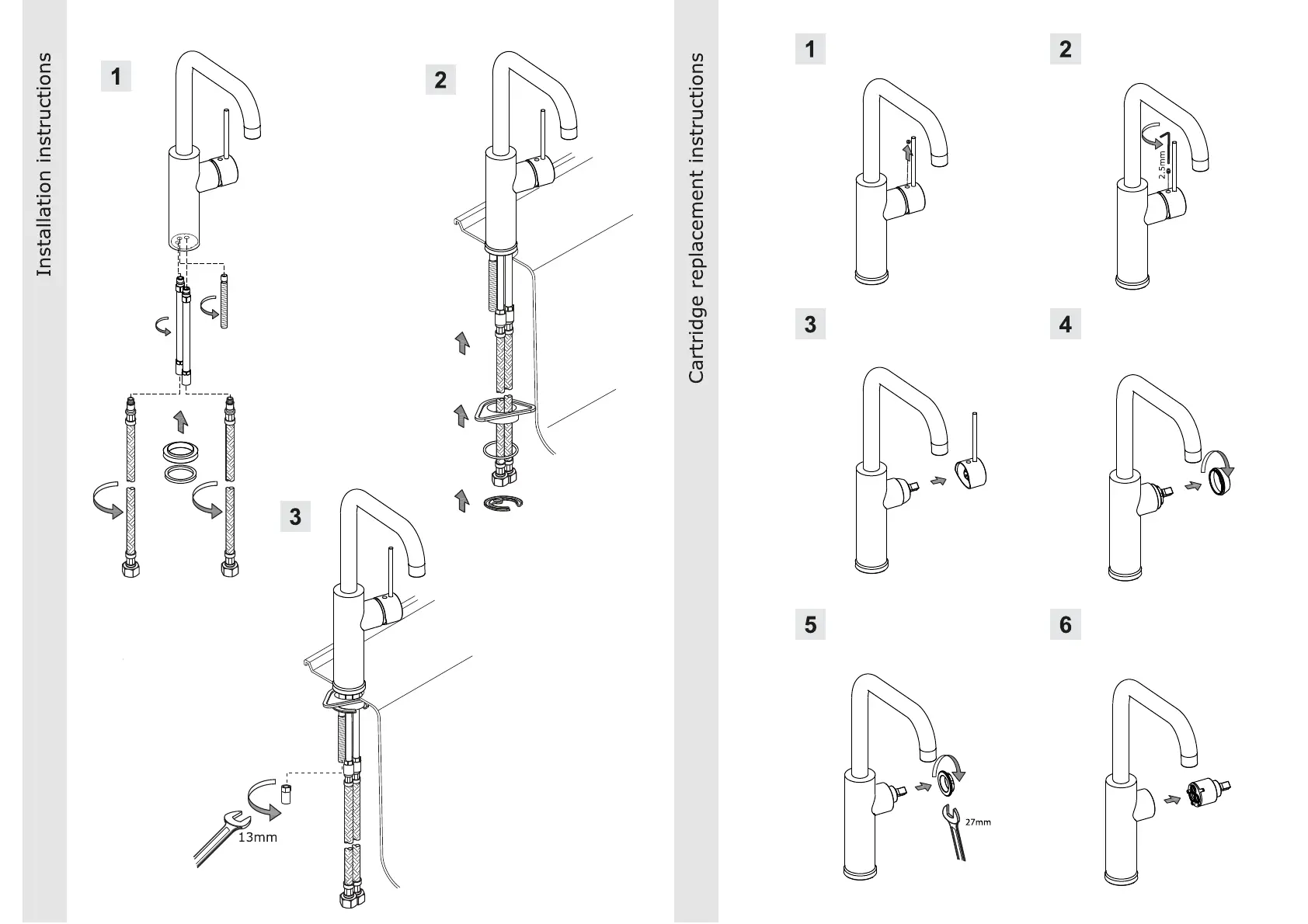 Installation instructions

1

2

3

13mm

Cartridge replacement instructions

1

2

2,5mm

3

4

5

27mm

6