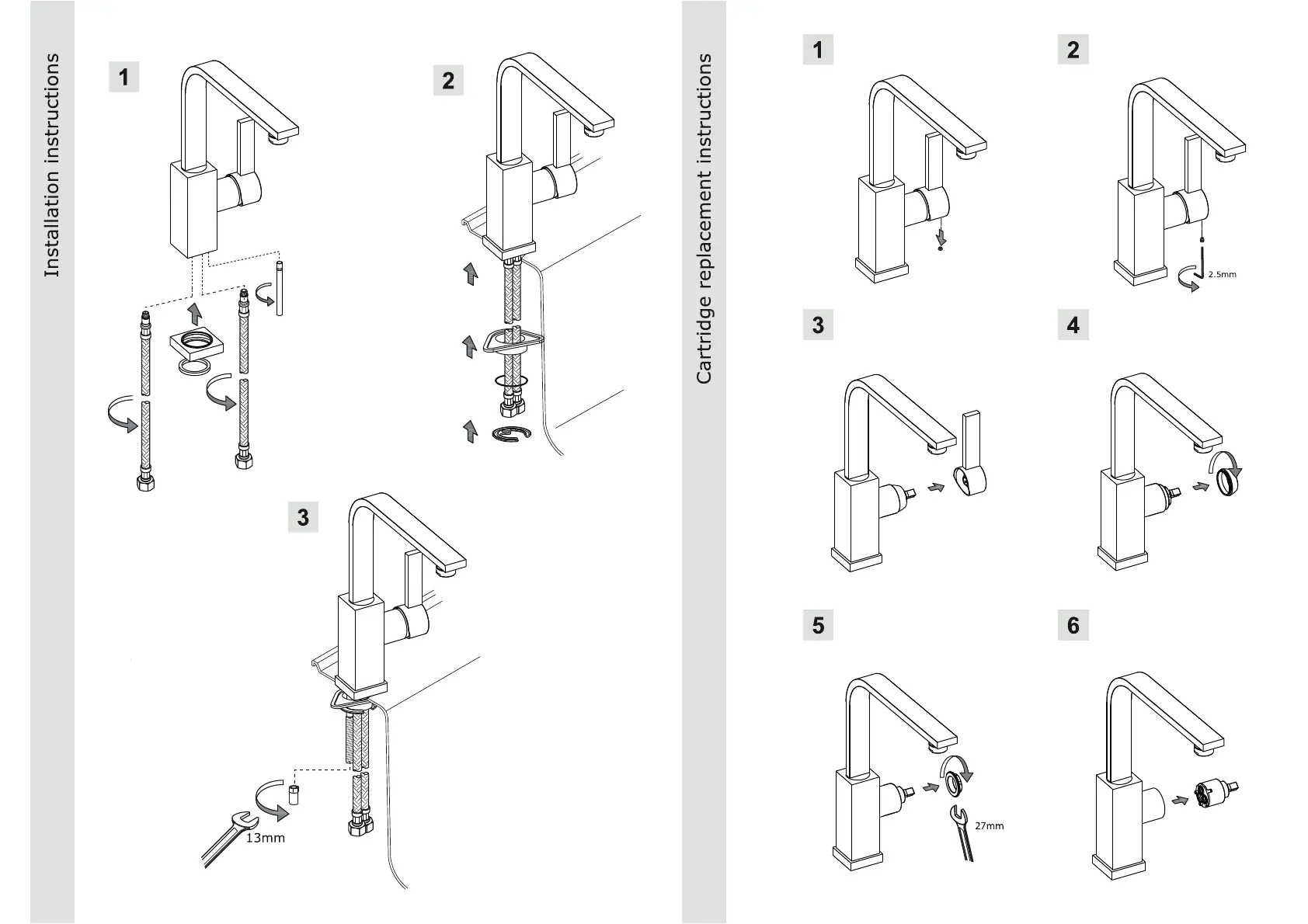 Installation instructions

1

2

3

13mm

Cartridge replacement instructions

1

2

2.5mm

3

4

5

27mm

6