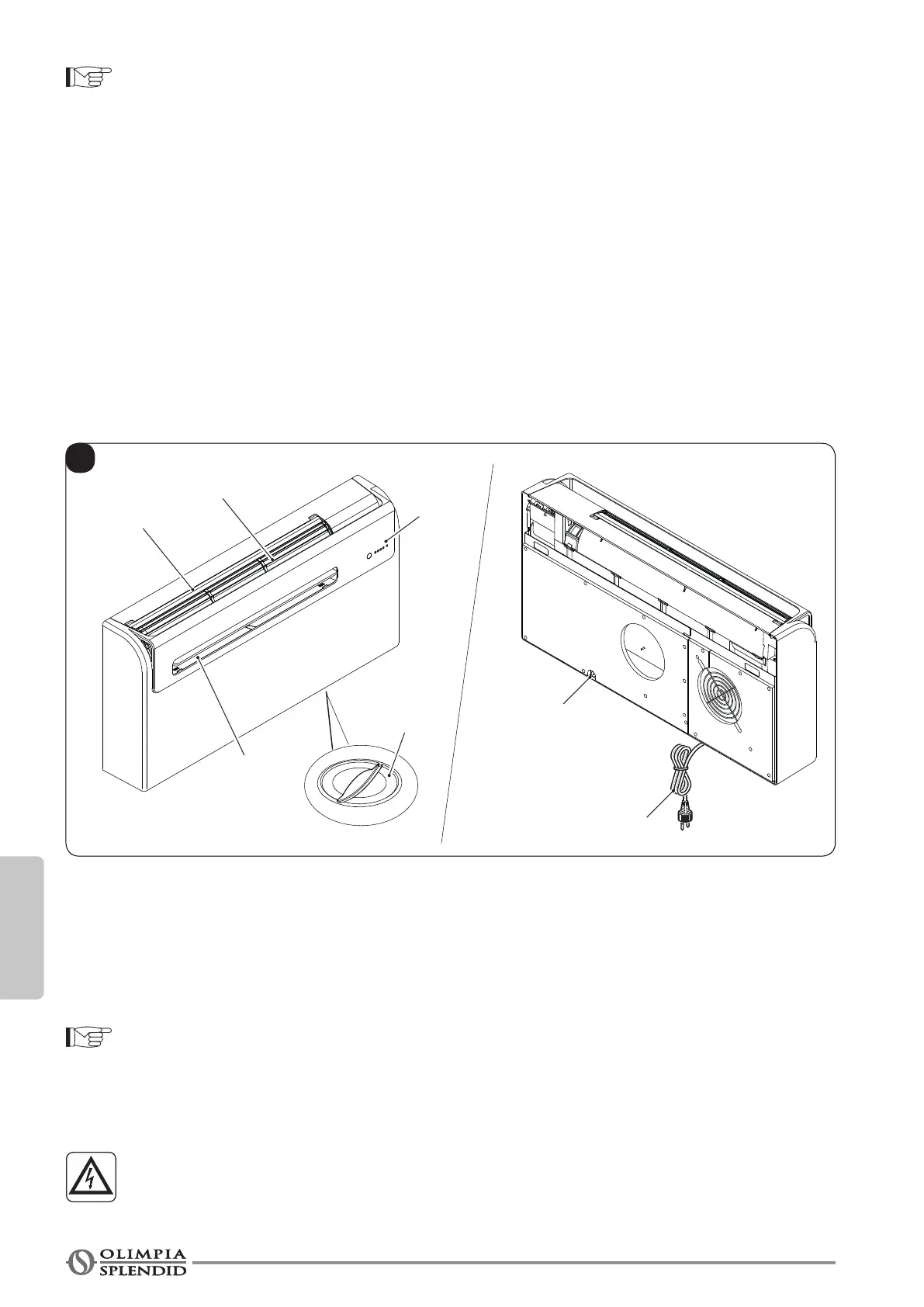 OLIMPIA SPLENDID