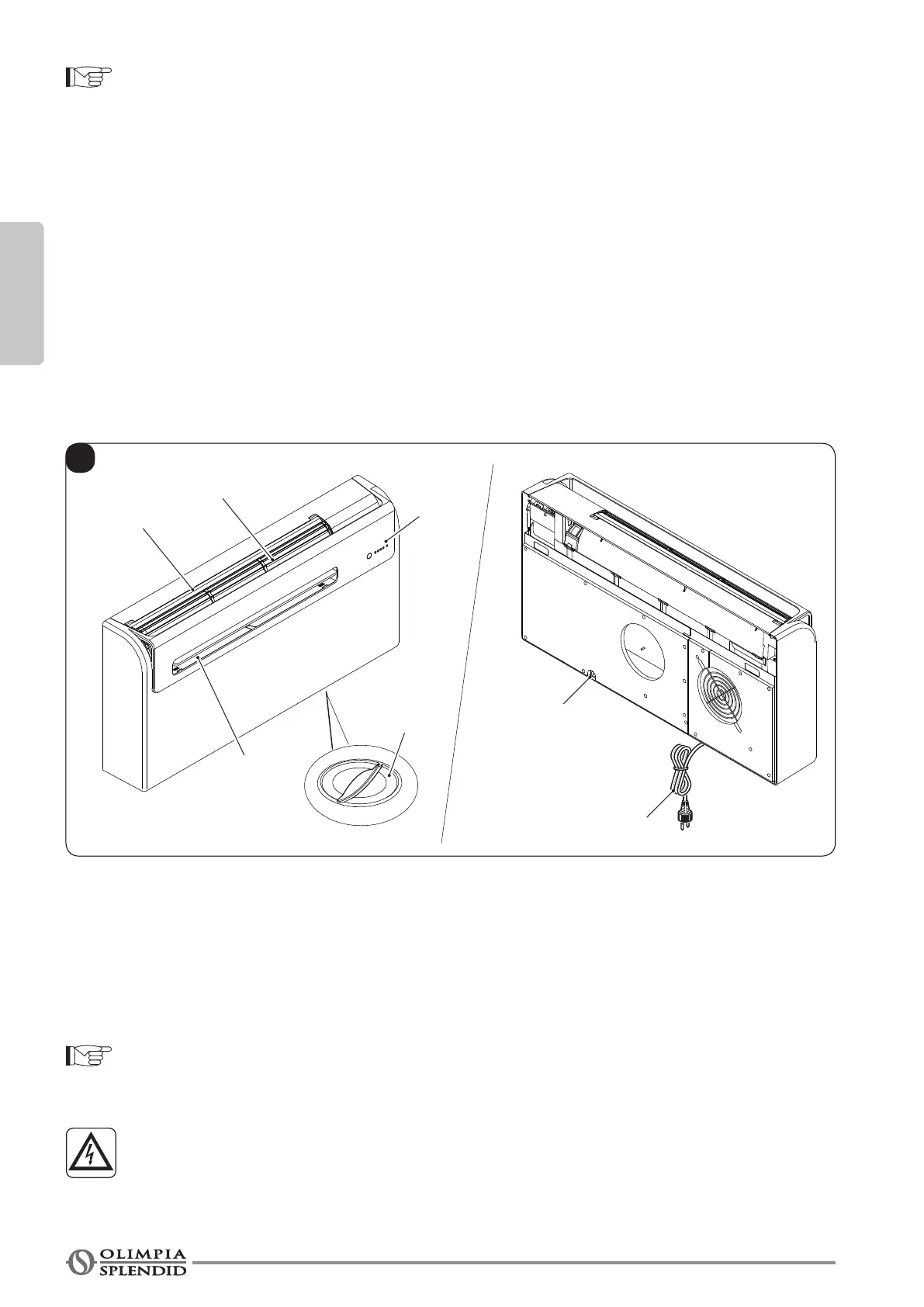 OLIMPIA SPLENDID