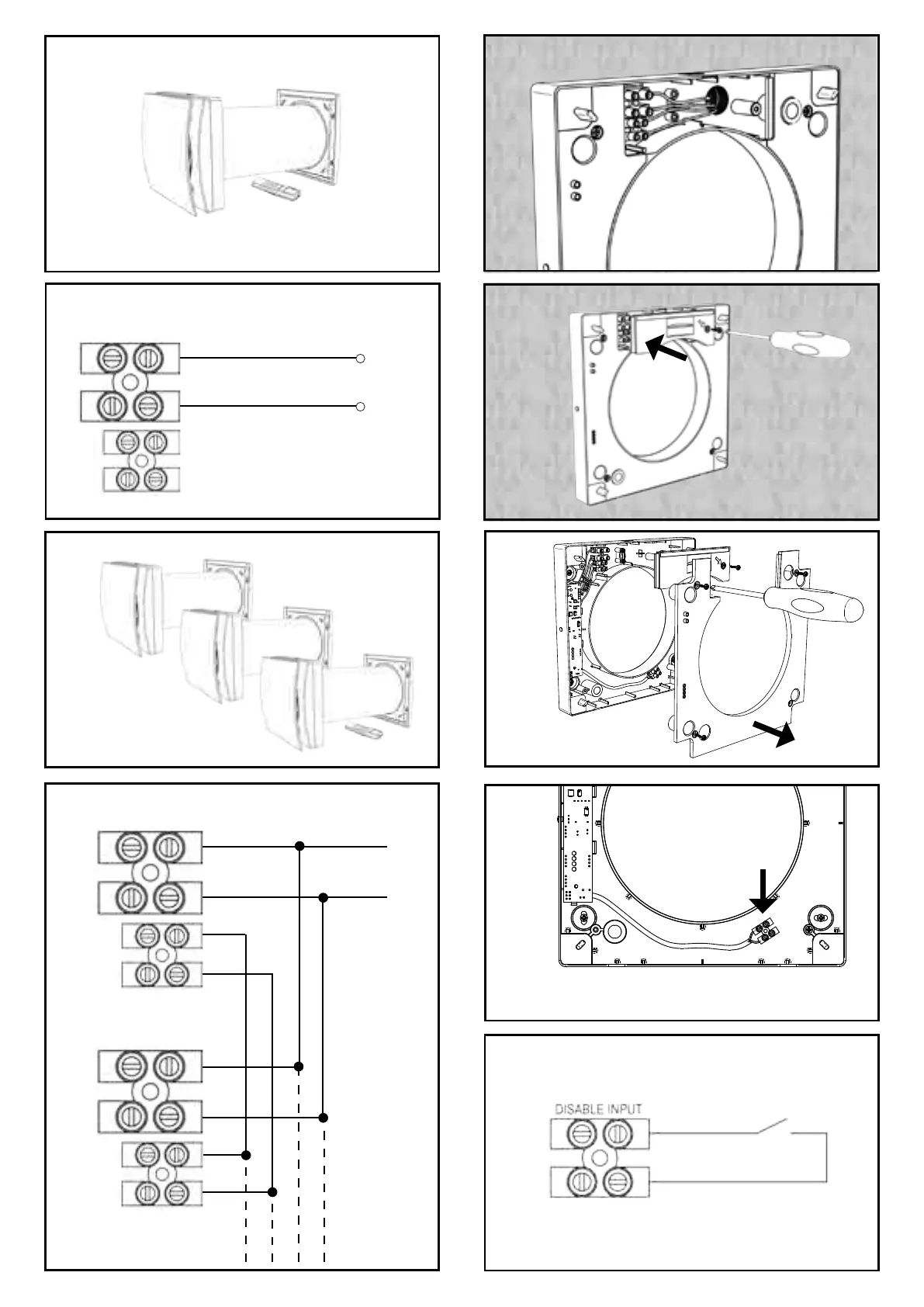 DISABLE INPUT