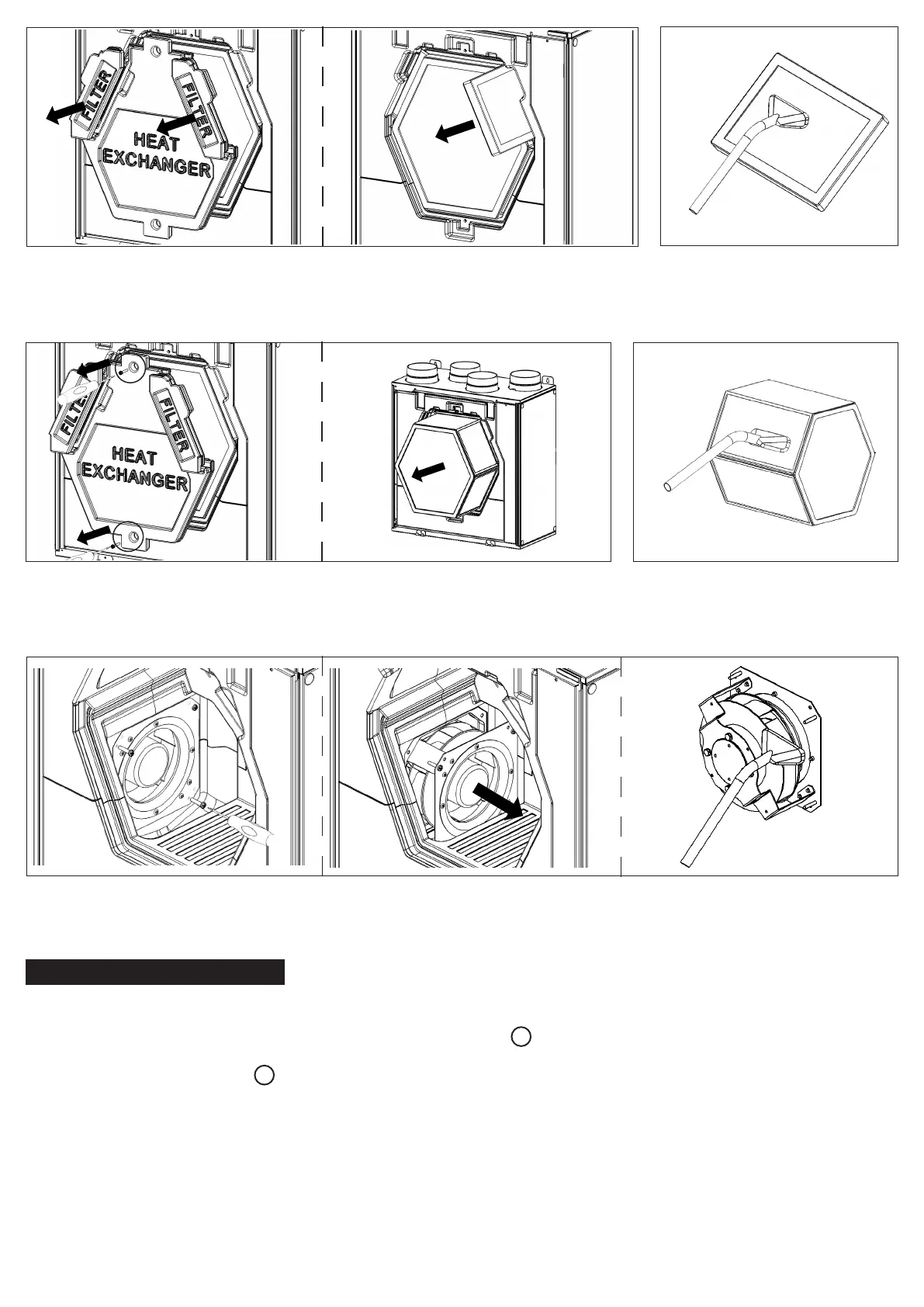 FILTER

FILTER

HEAT EXCHANGER

FILTER

FILTER

HEAT EXCHANGER