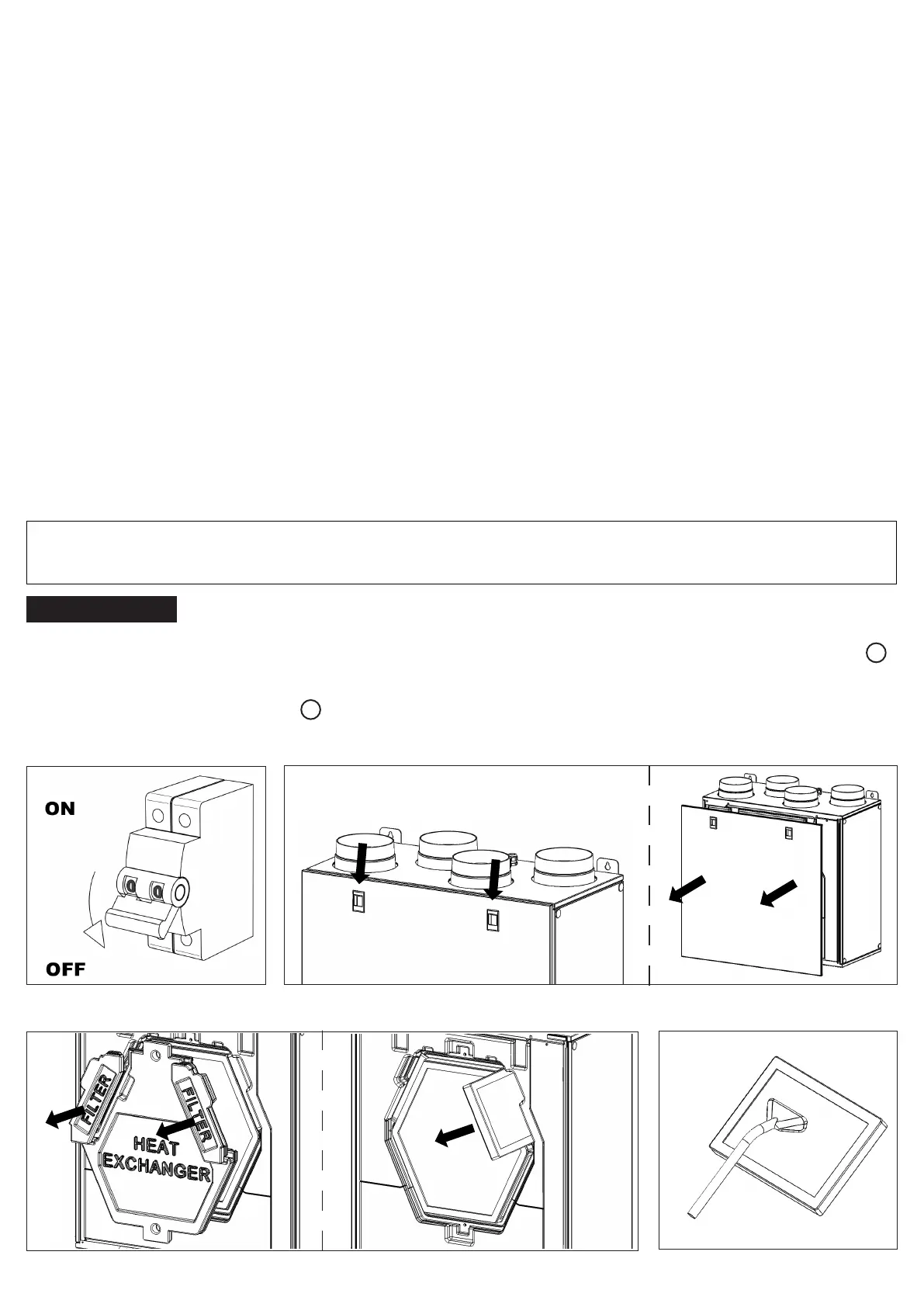 ON

OFF

FILTER

FILTER

HEAT EXCHANGER