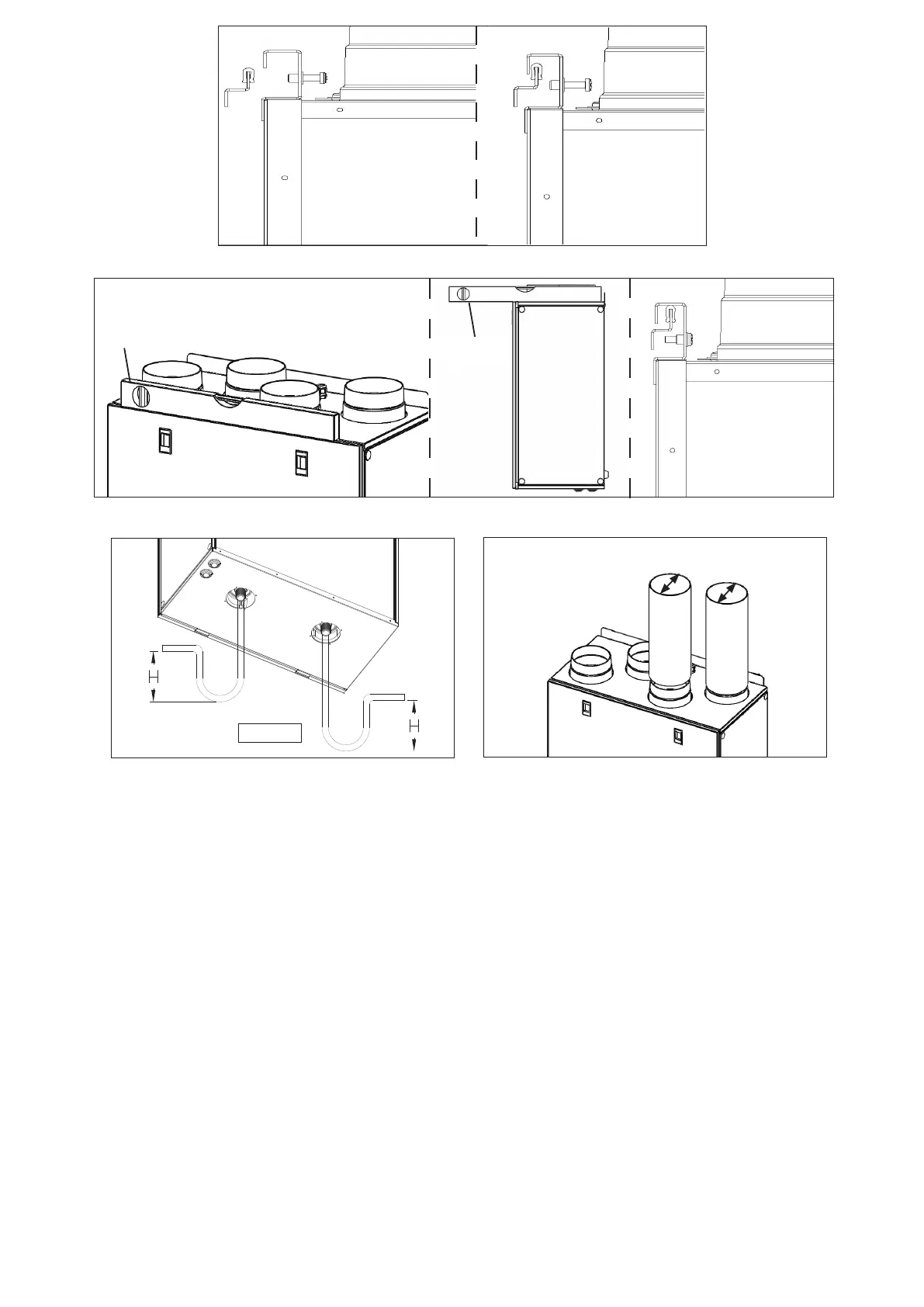 H

H