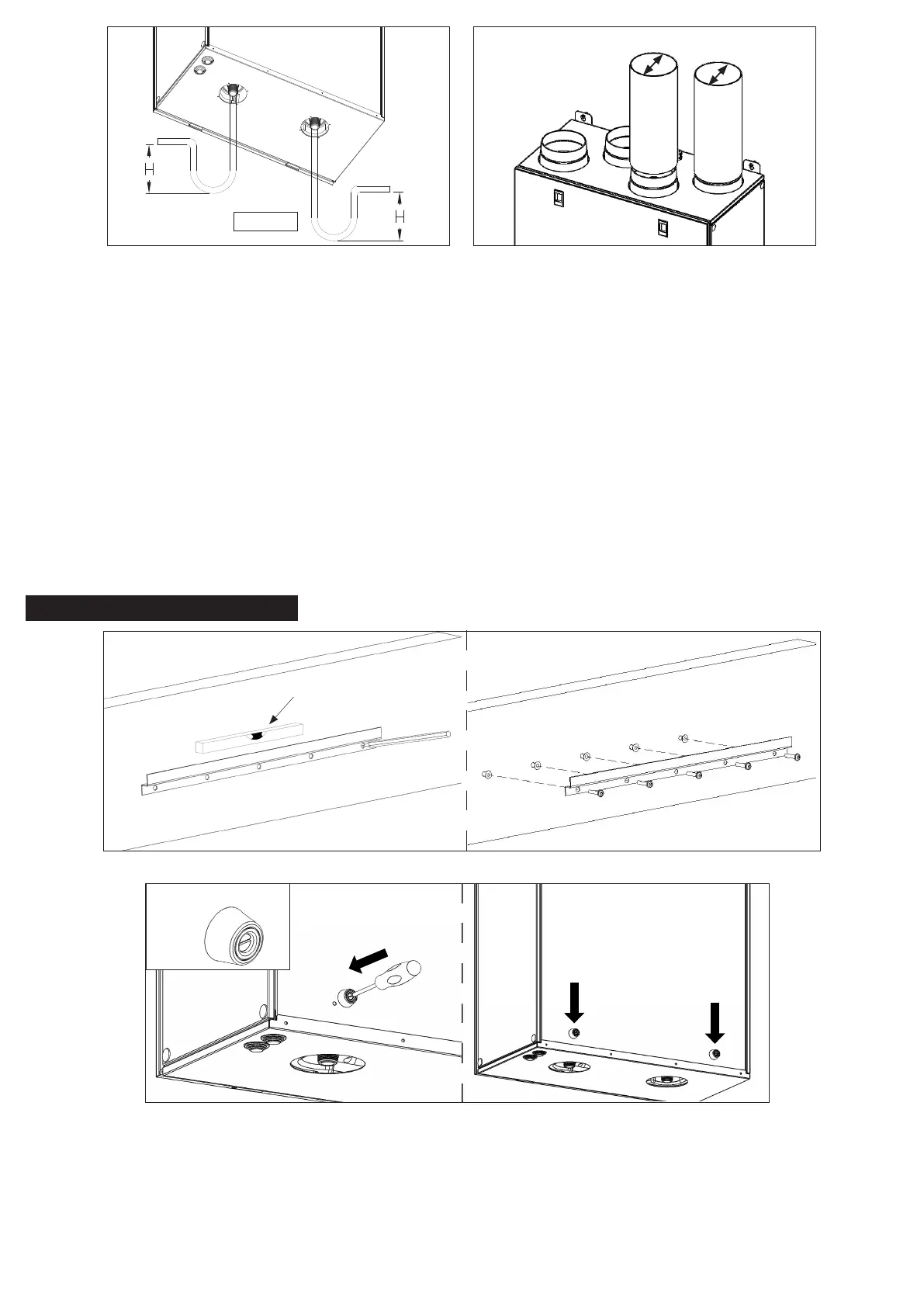 H

H