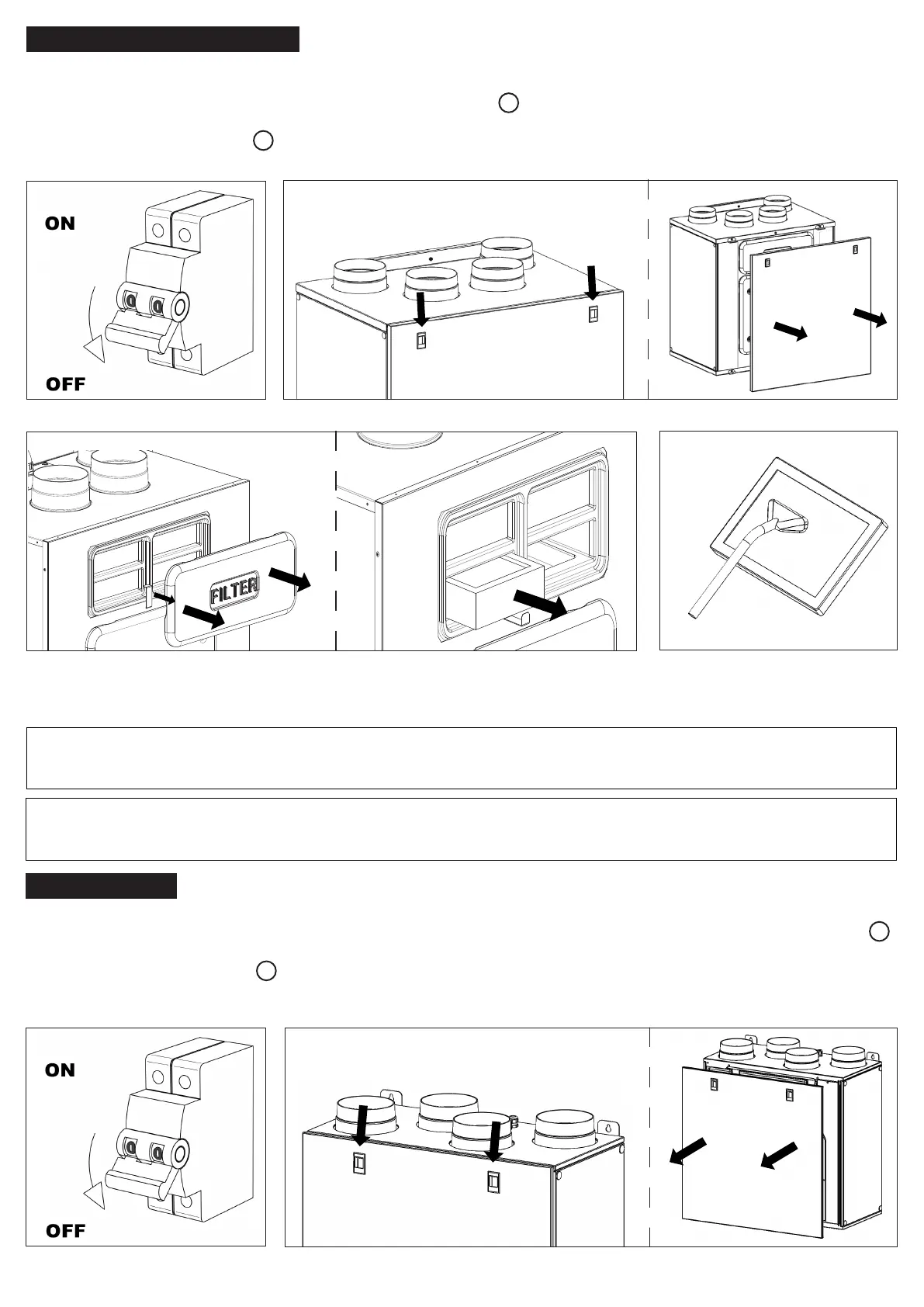 ON

OFF

FILTER

ON

OFF