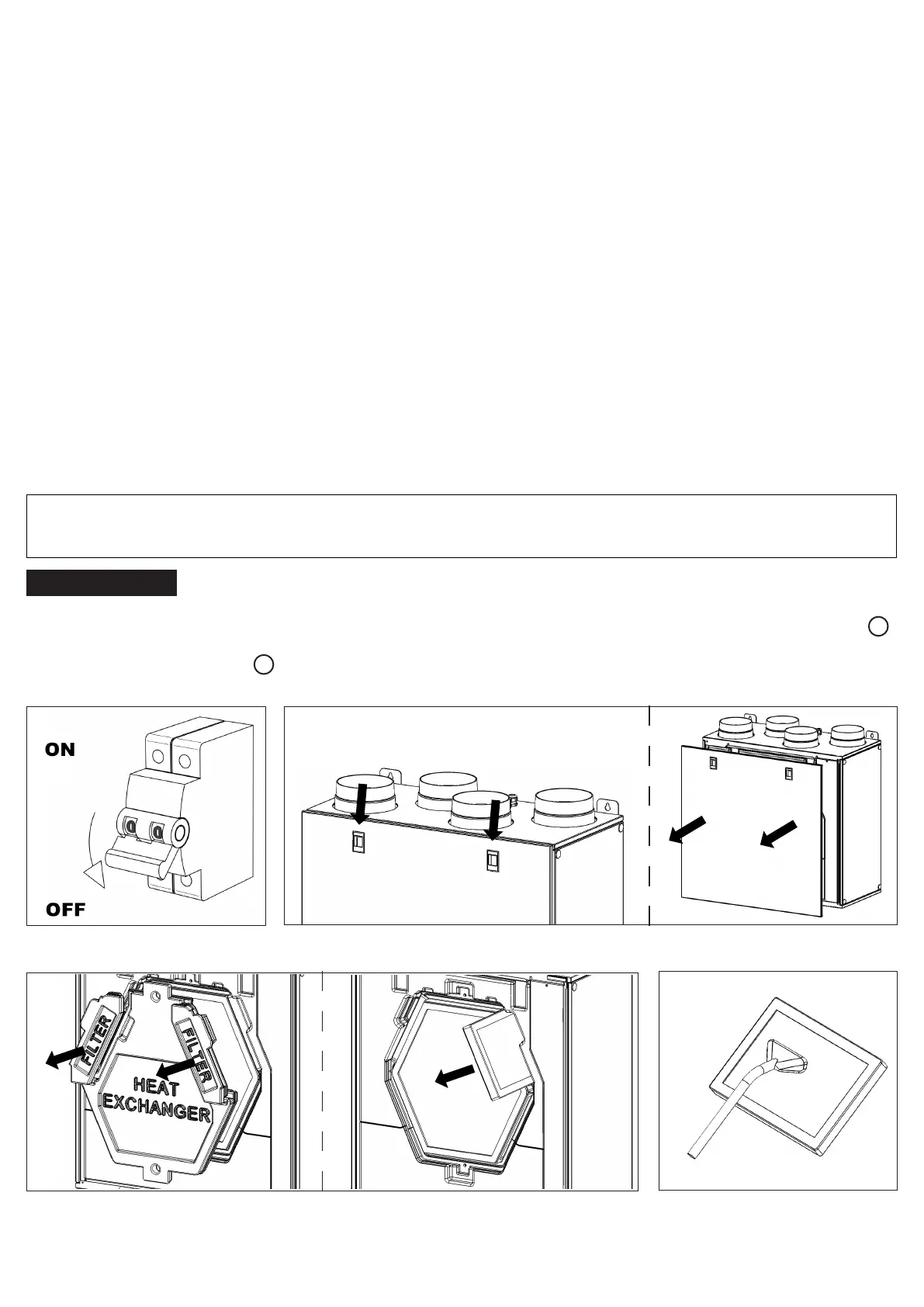 ON

OFF

FILTER

FILTER

HEAT EXCHANGER