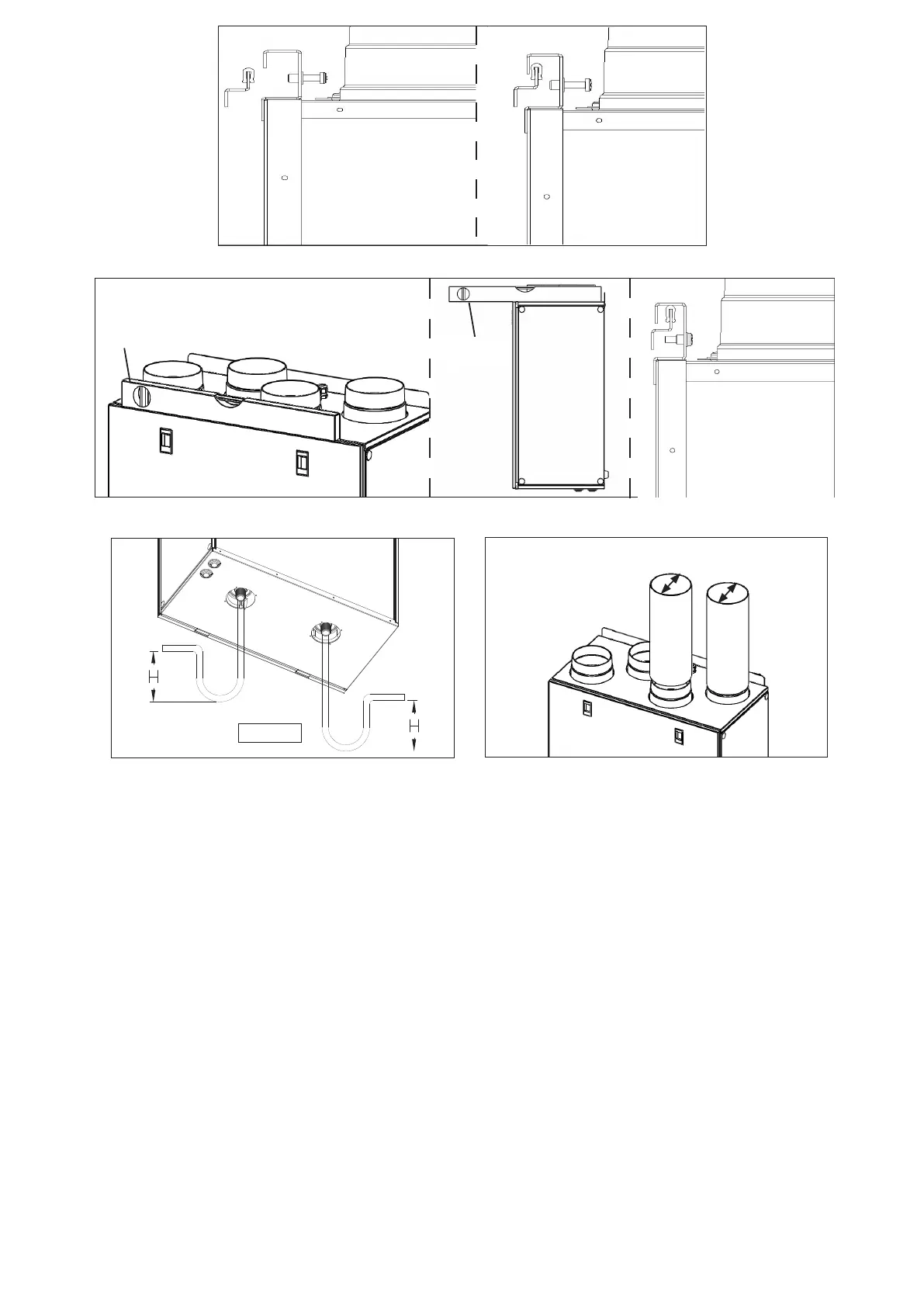 H

H