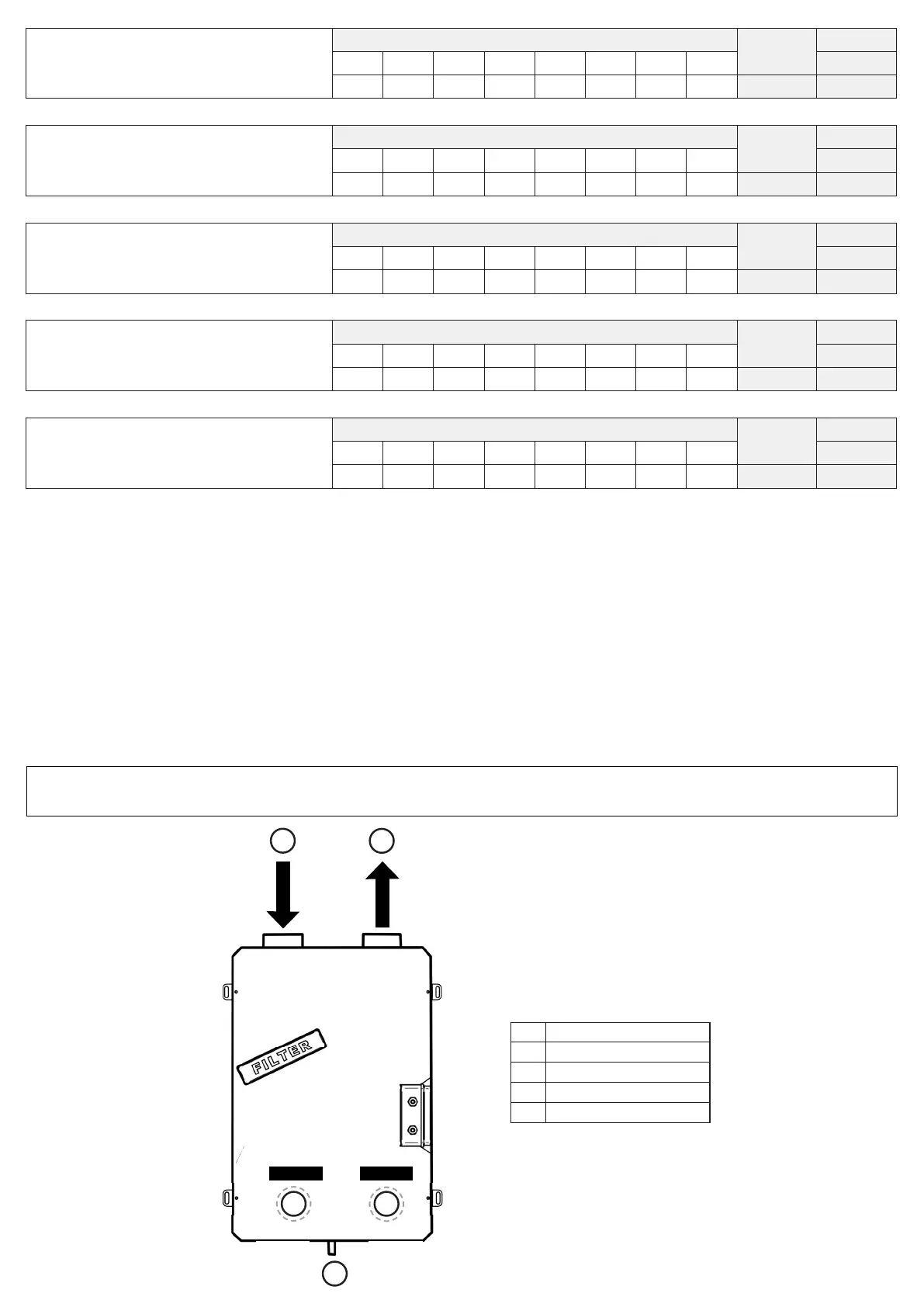 FILTER