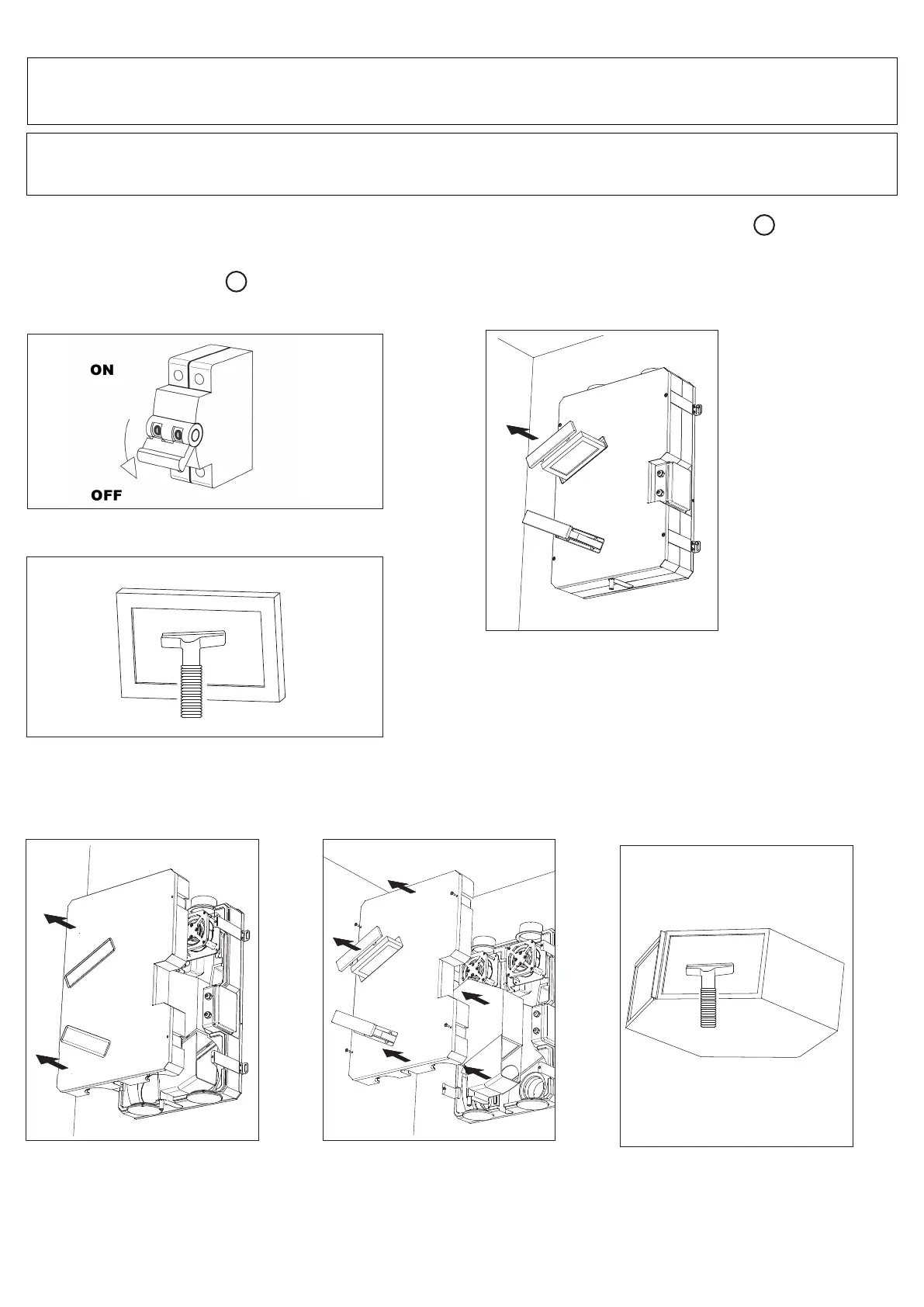 ON

OFF