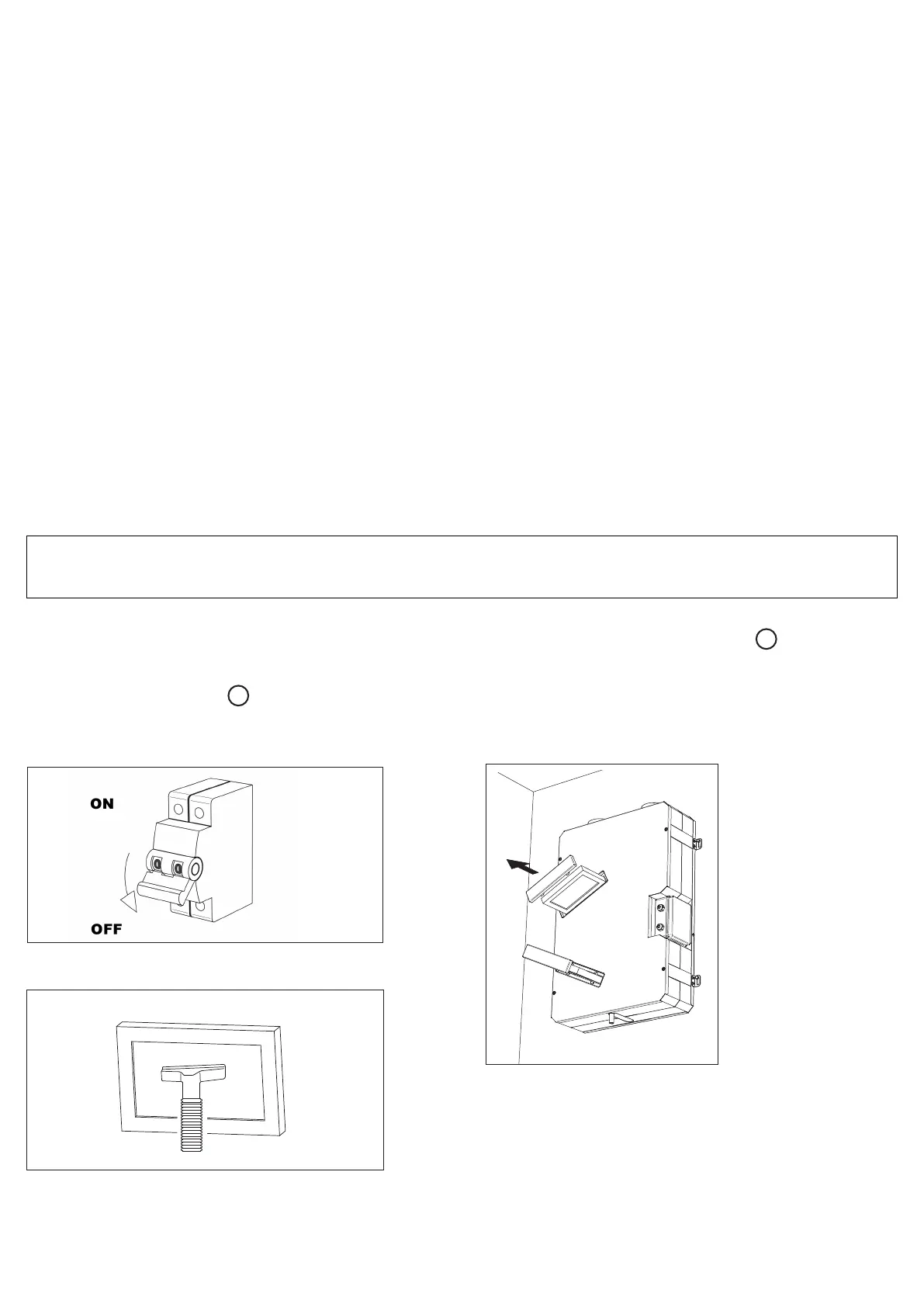 ON

OFF