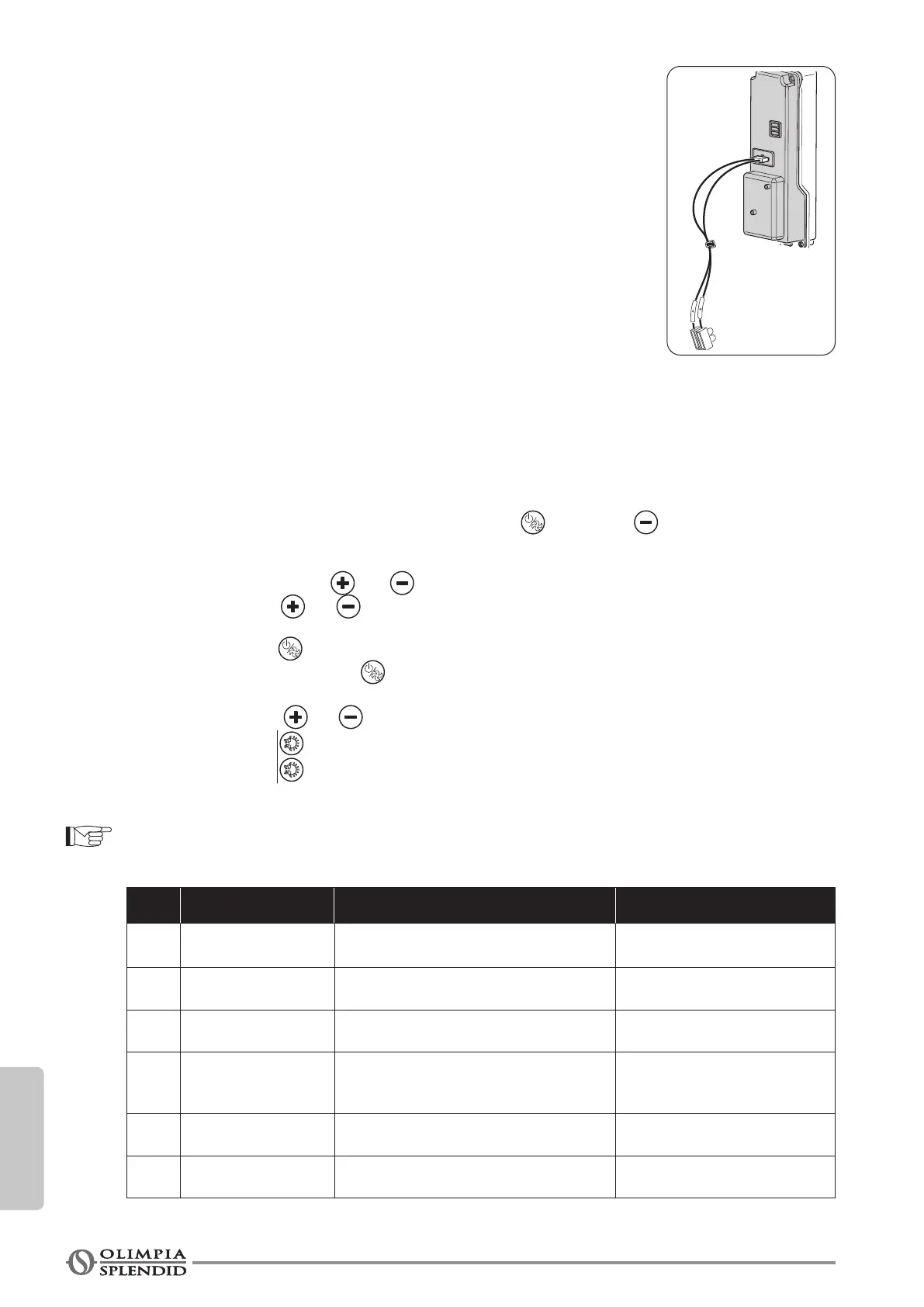 OLIMPIA SPLENDID