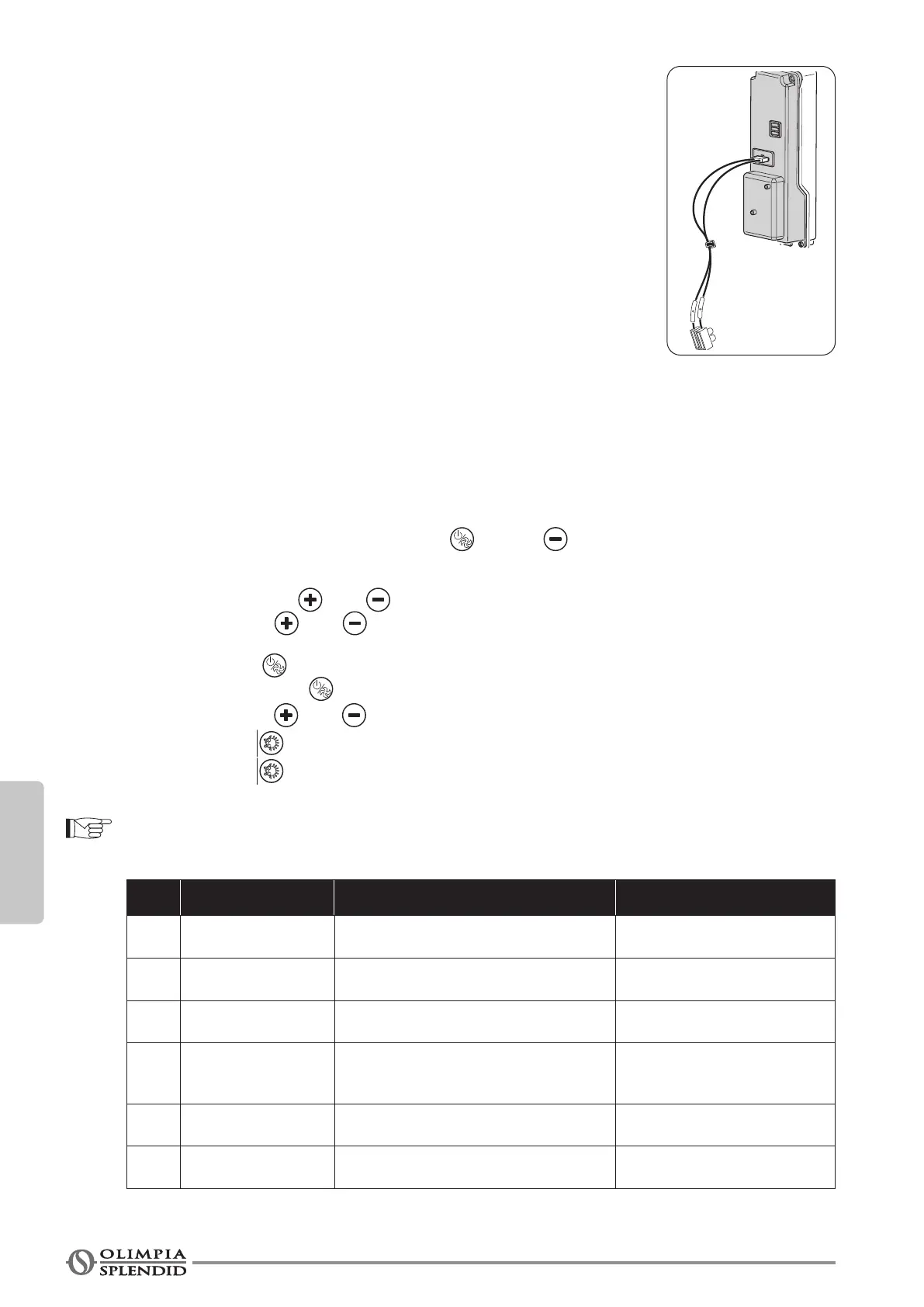 OLIMPIA
SPLENDID