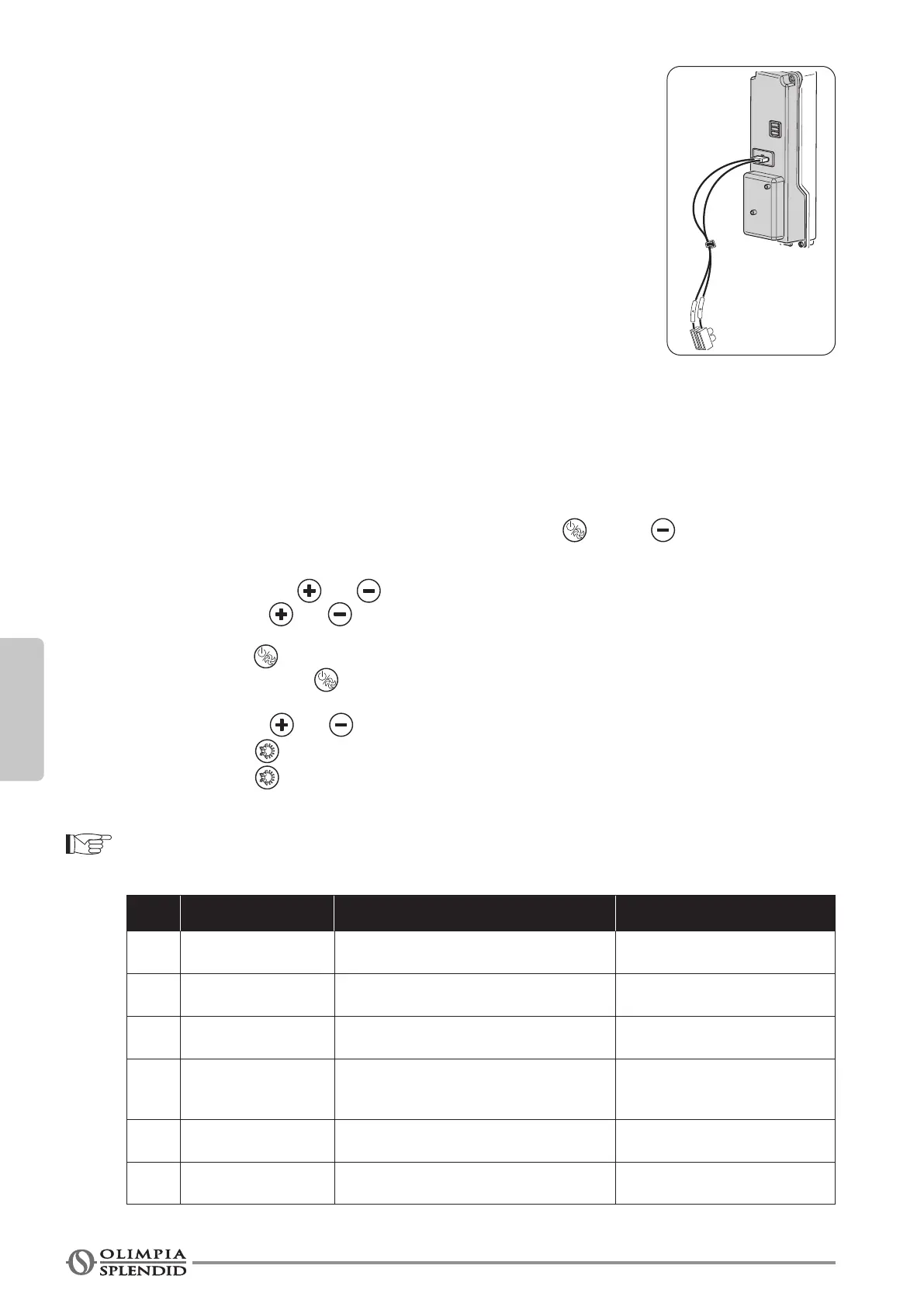 OLIMPIA
SPLENDID