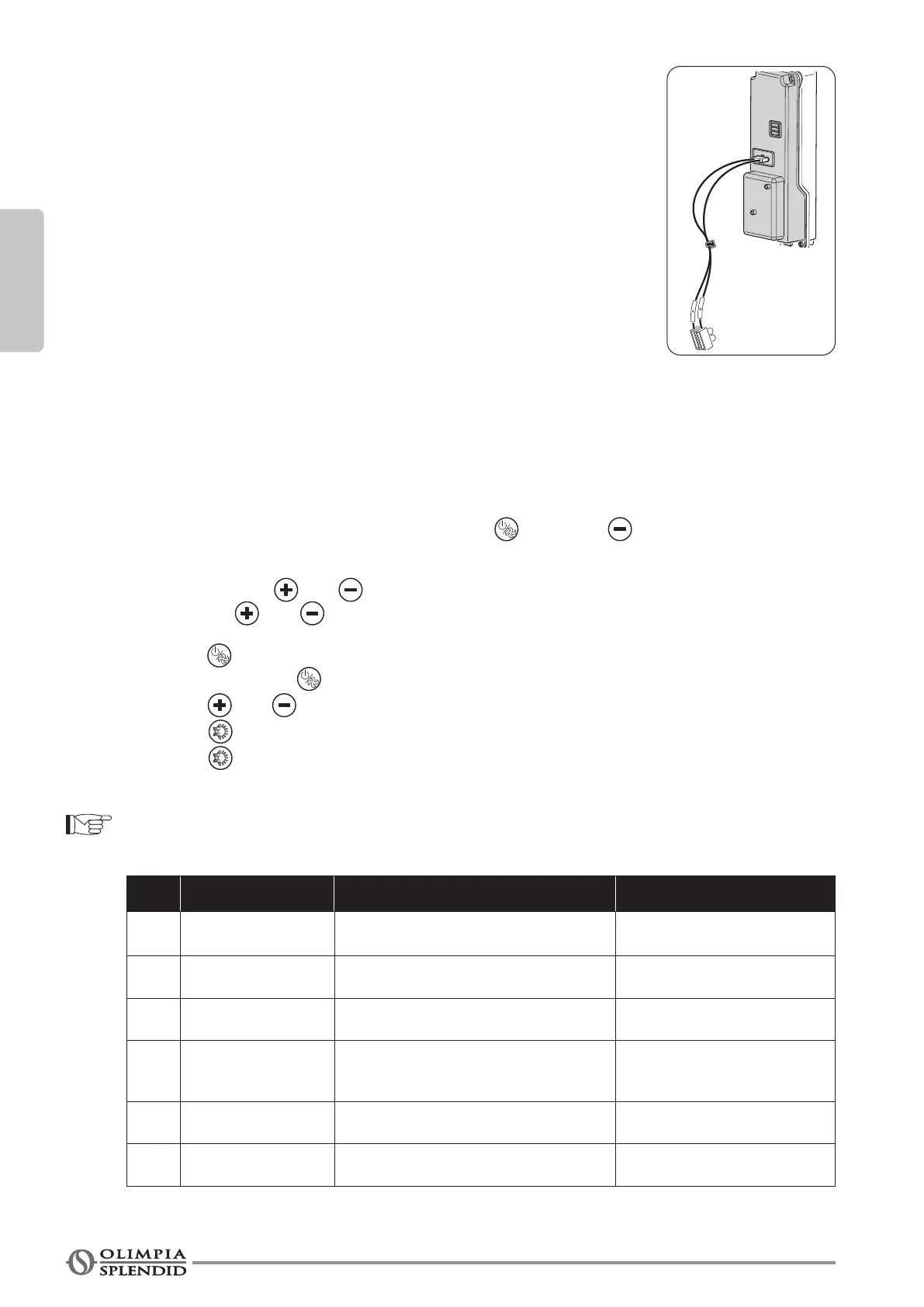 OLIMPIA SPLENDID