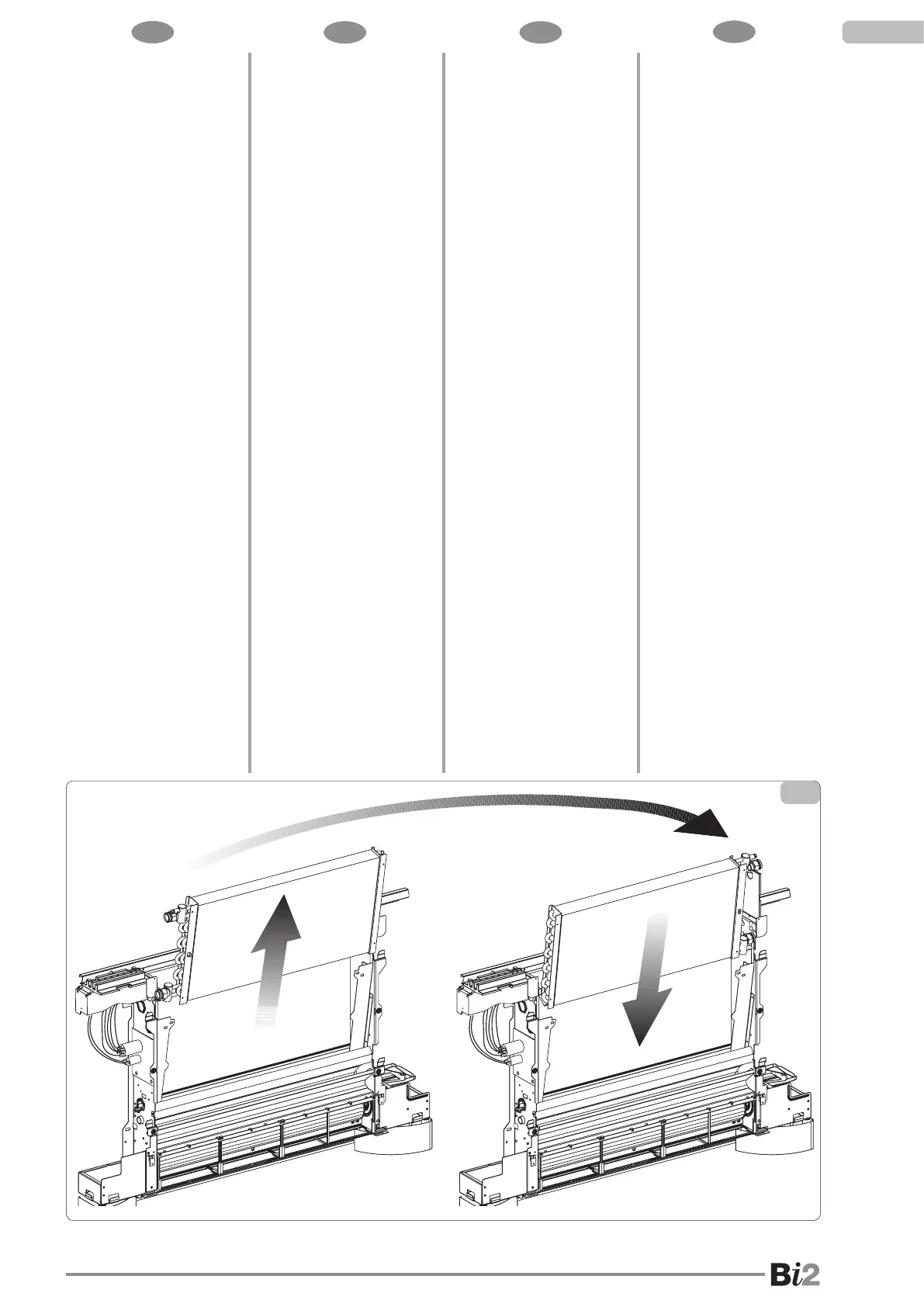 Bi2