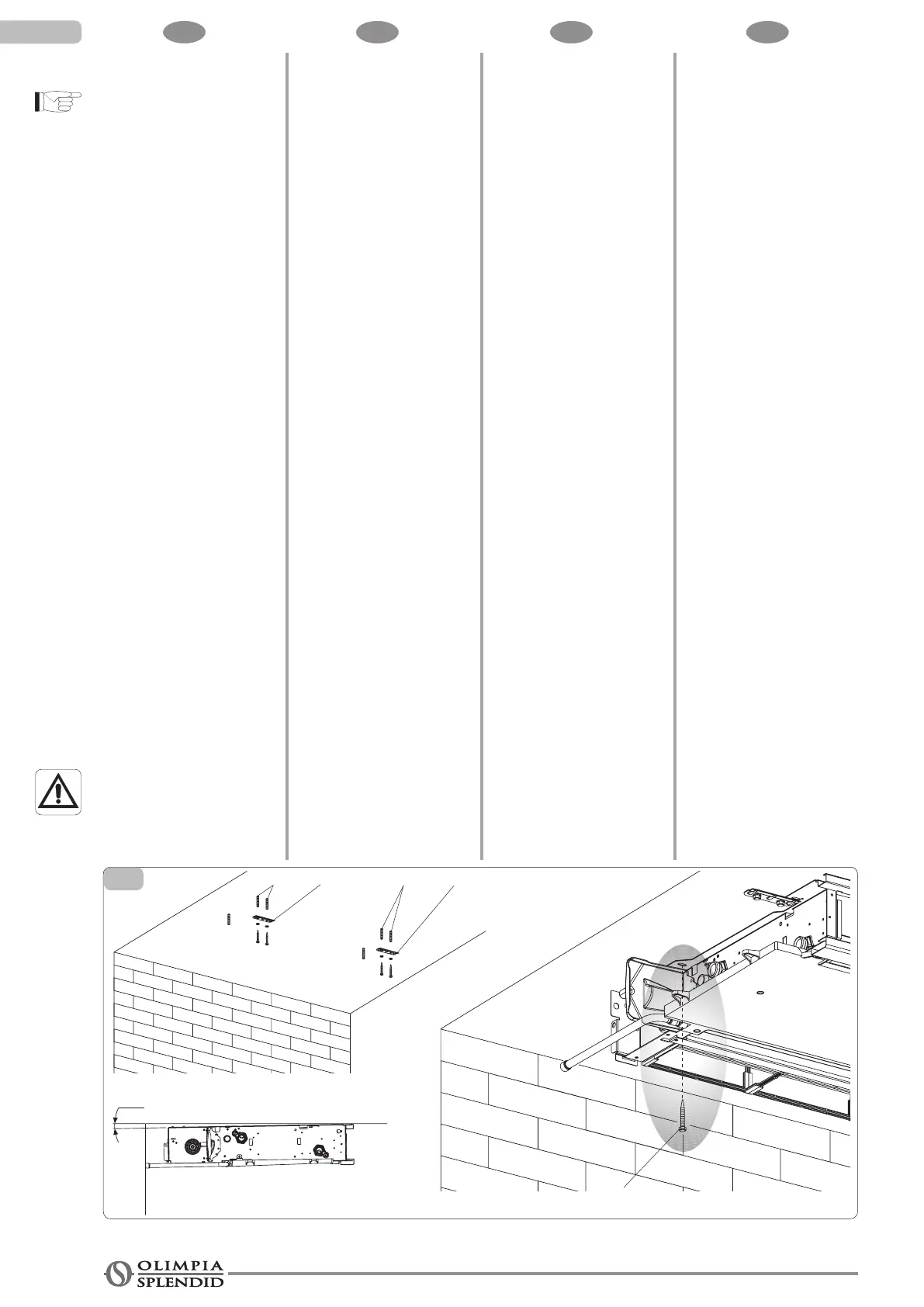 OLIMPIA SPLENDID