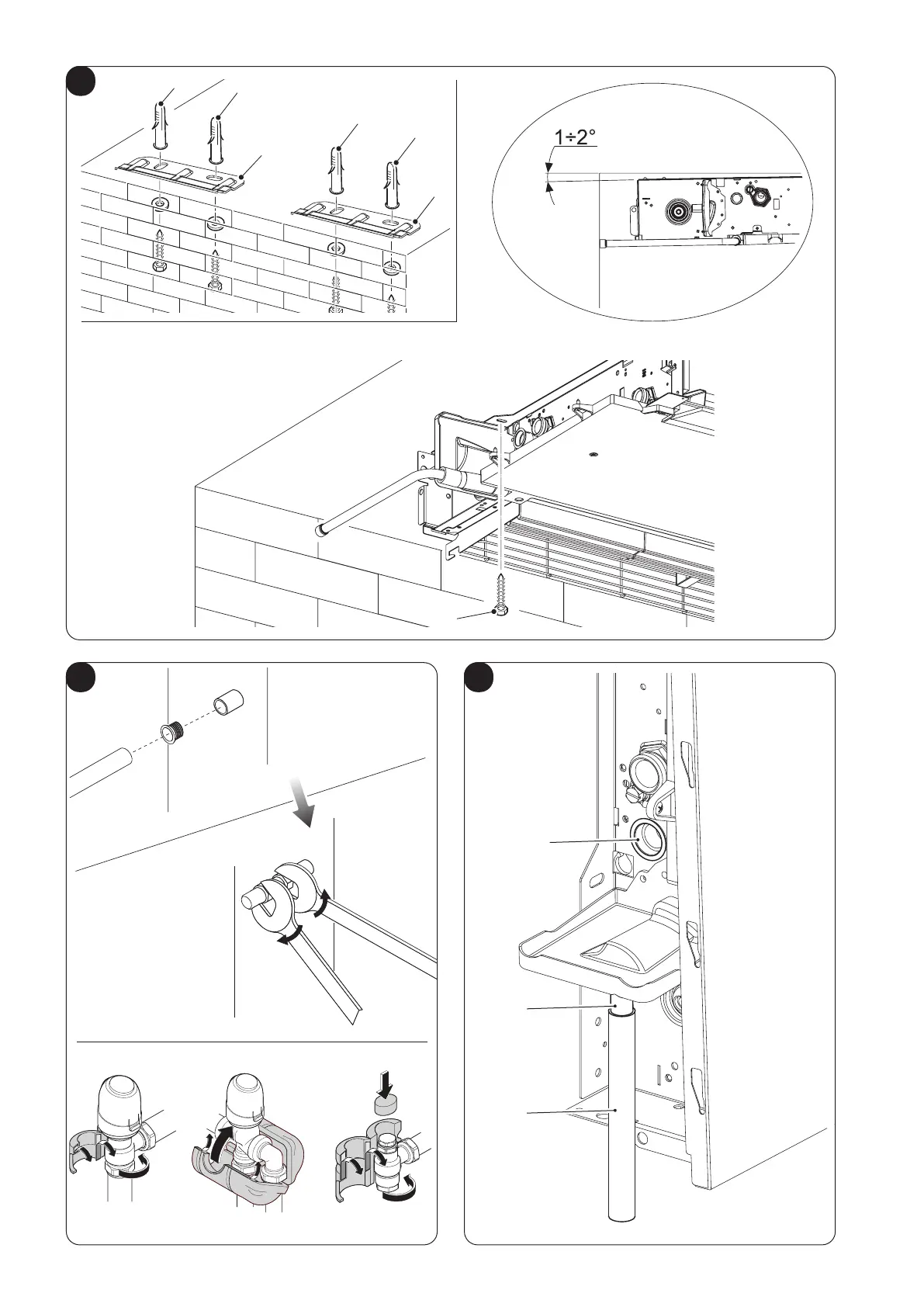 1÷2°