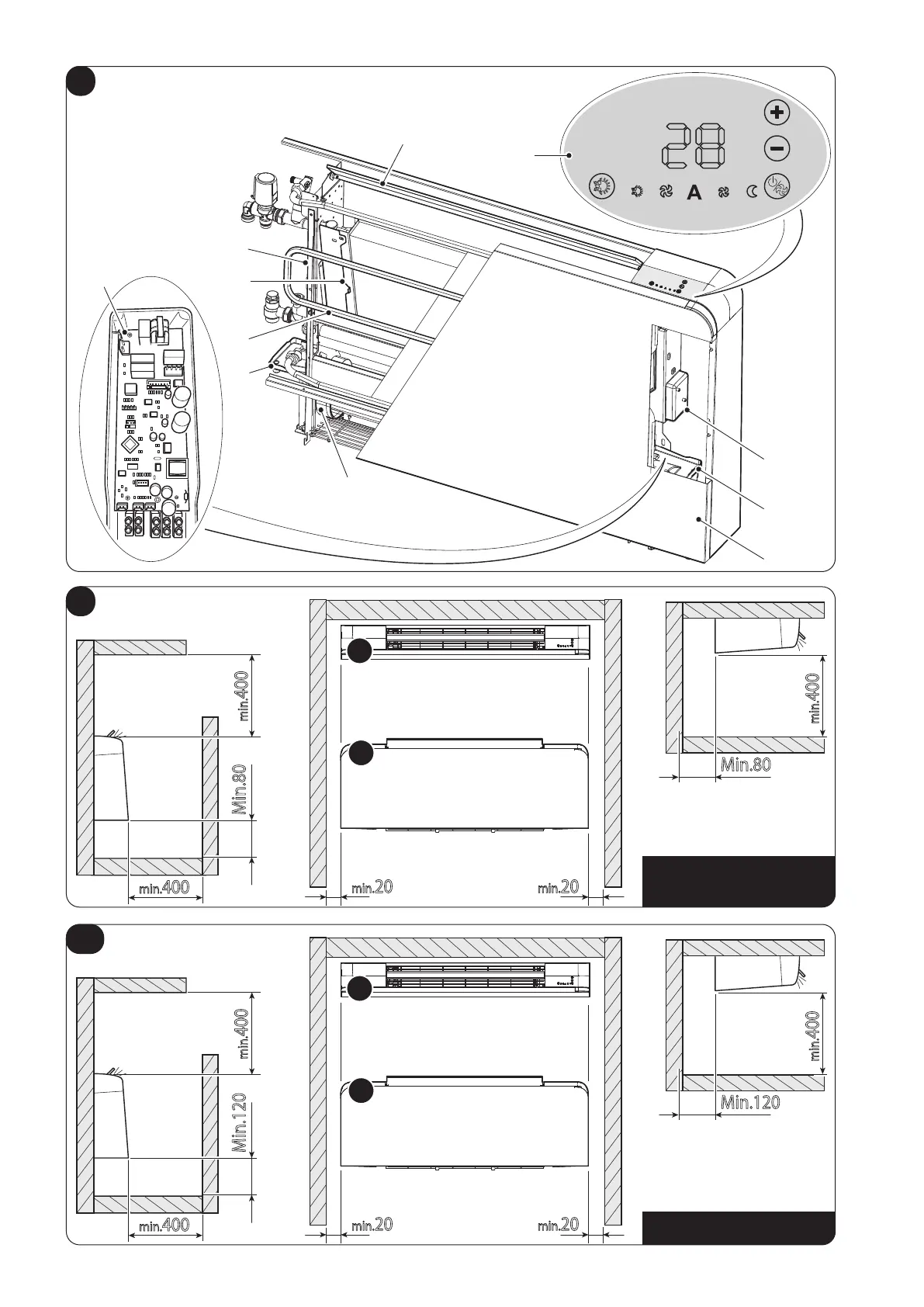 28

A

min.400

Min.80

min.400

min.20

min.20

min.400

Min.80

min.400

Min.120

min.400

min.20

min.20

min.400

Min.120