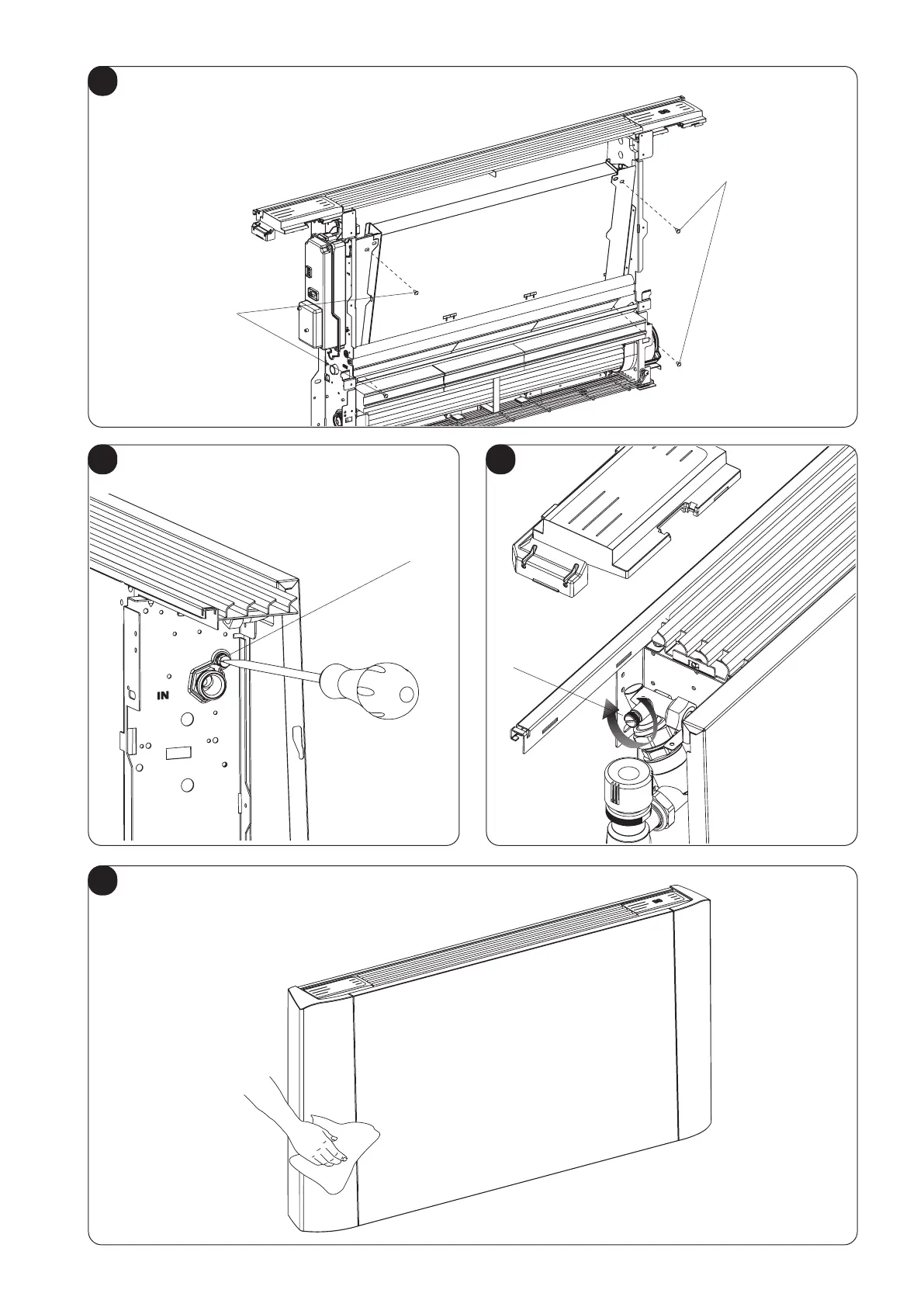 IN