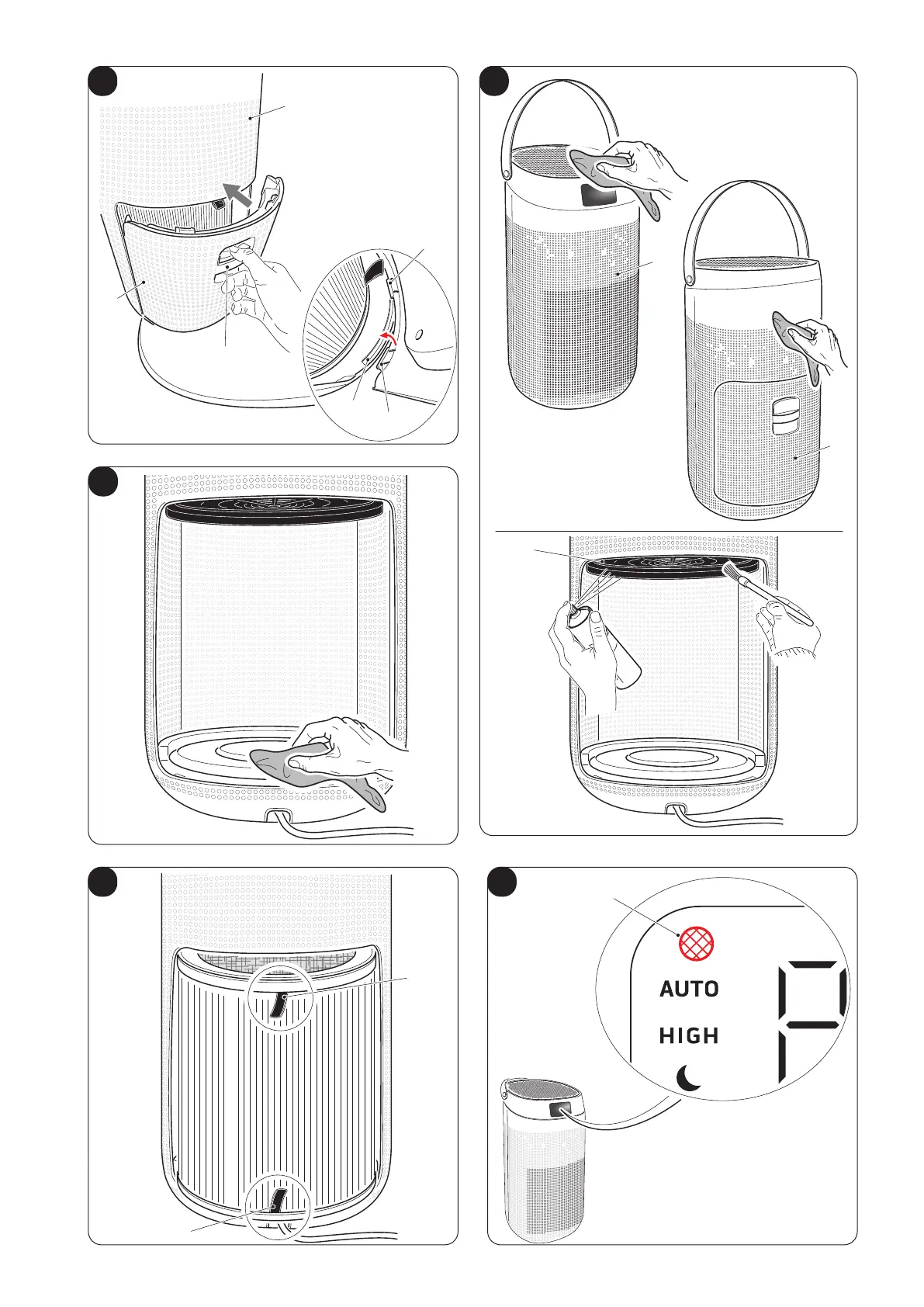 AUTO
HIGH