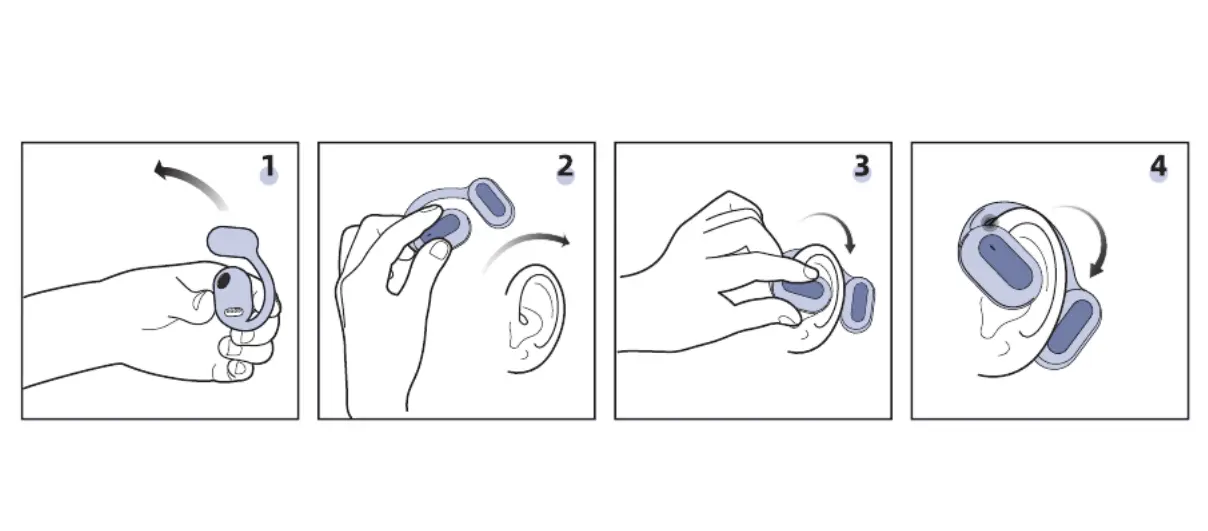 1

2

3

4