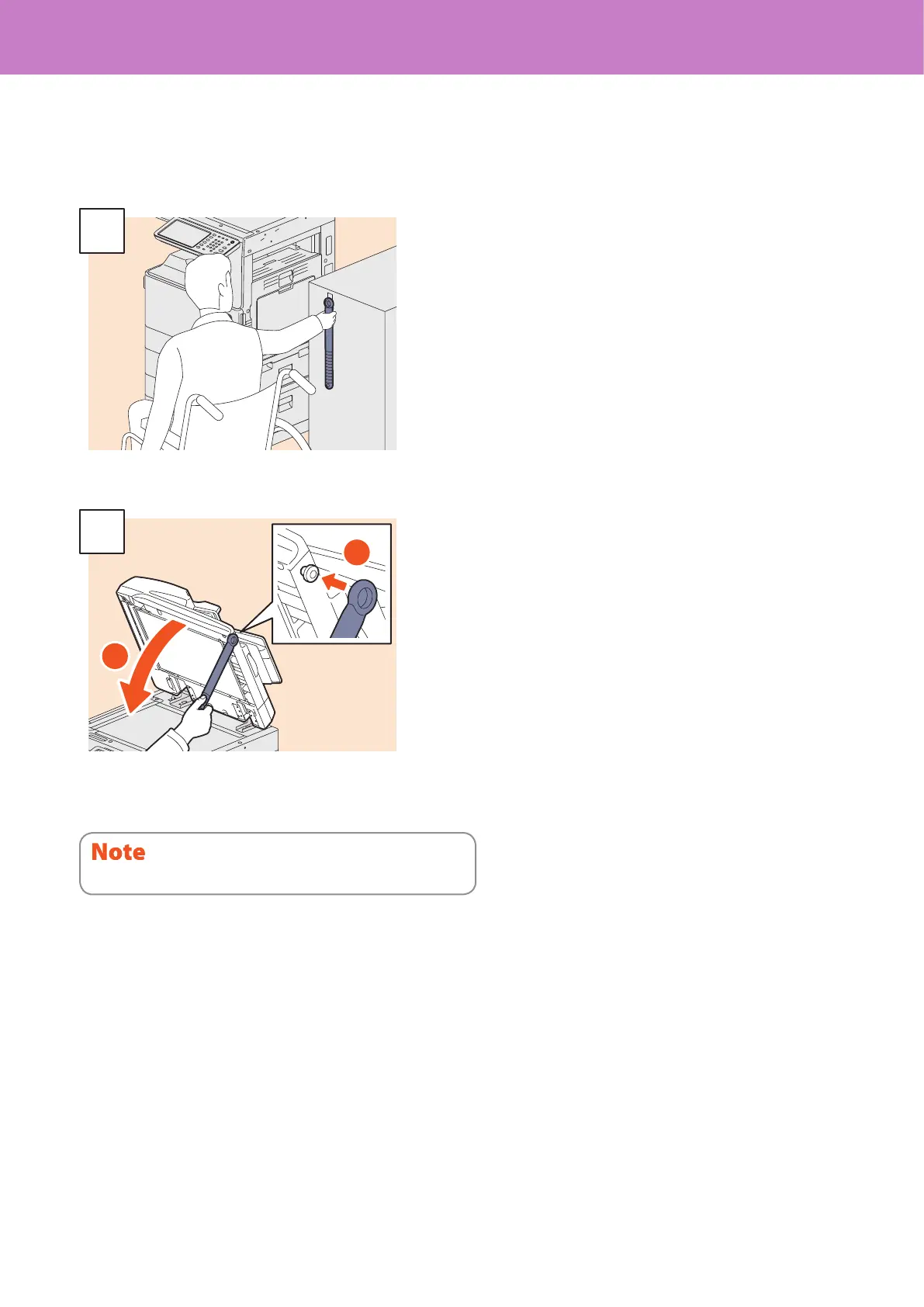 Note