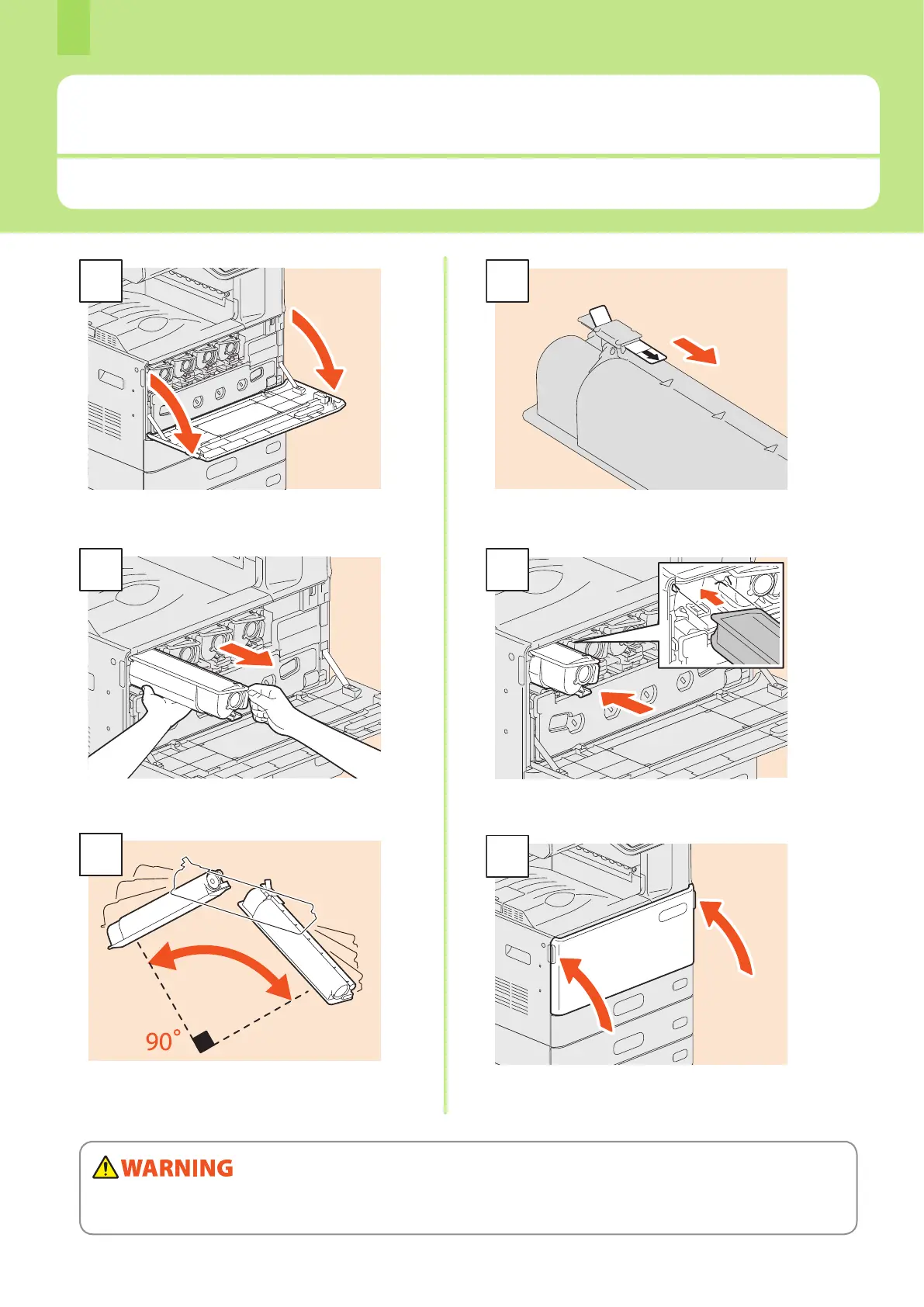 90°

WARNING