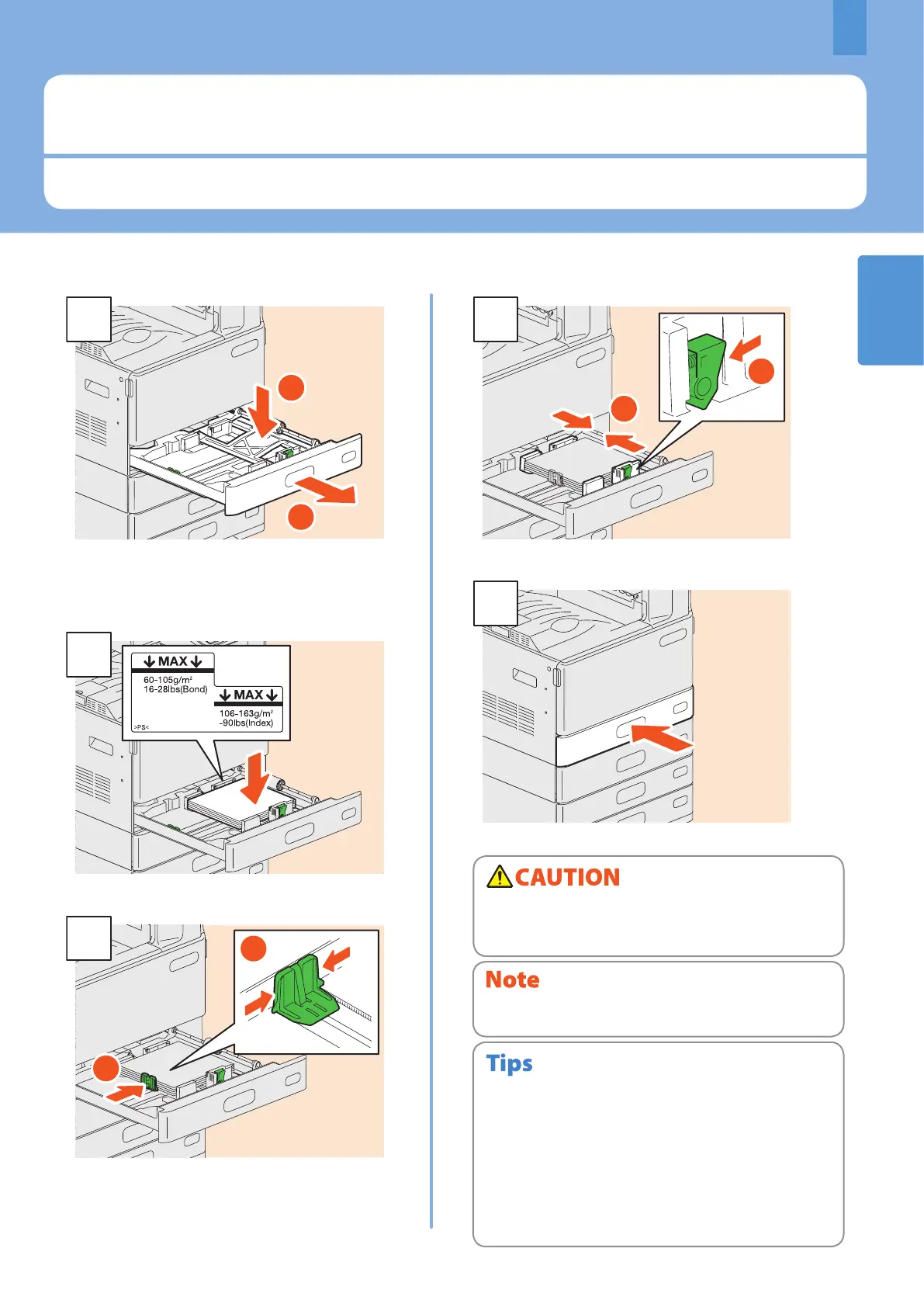 MAX
60-105g/m²
16-28lbs(Bond)
MAX
106-163g/m²
-90lbs(Index)
>PS<

CAUTION

Note

Tips