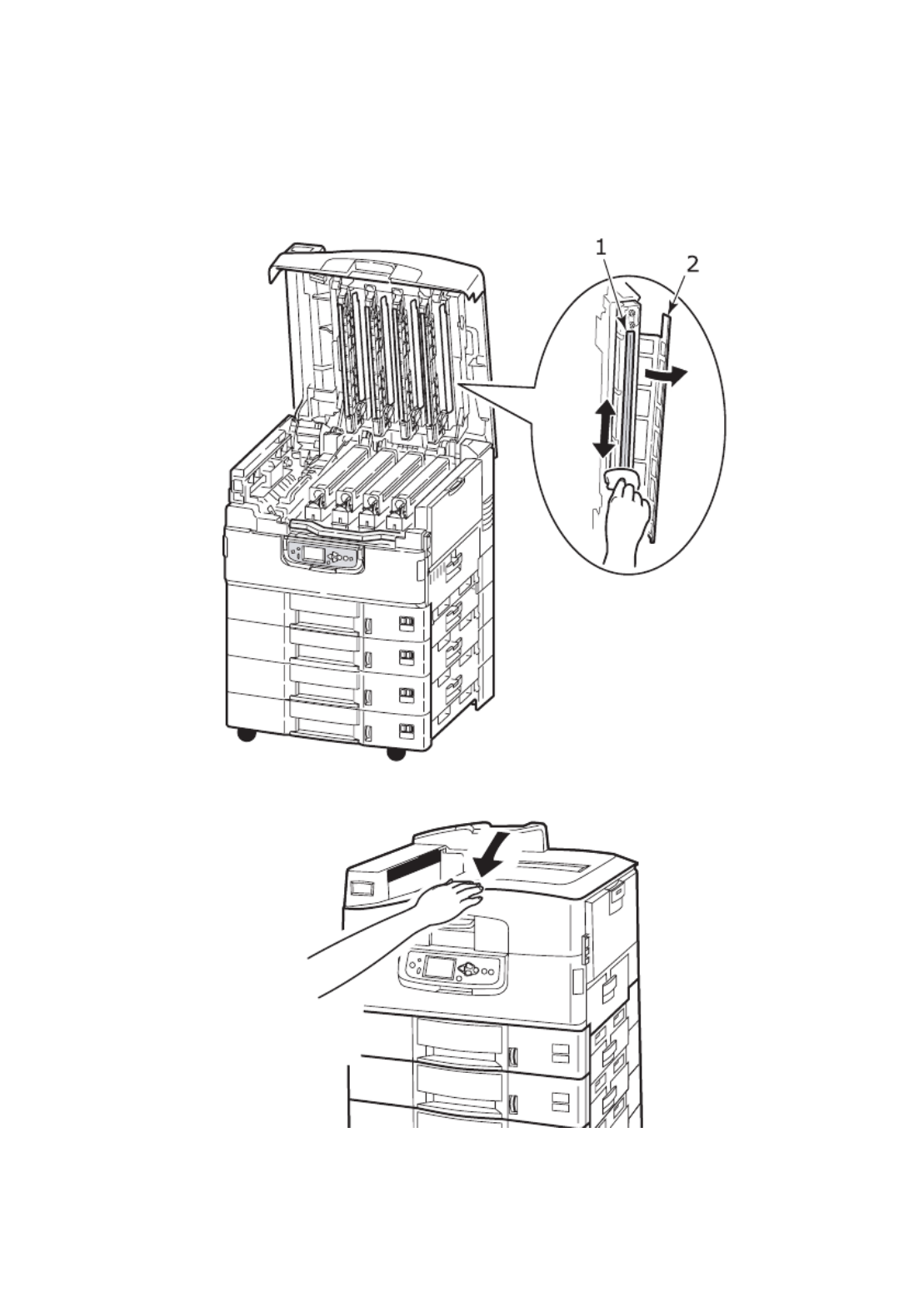 1
2